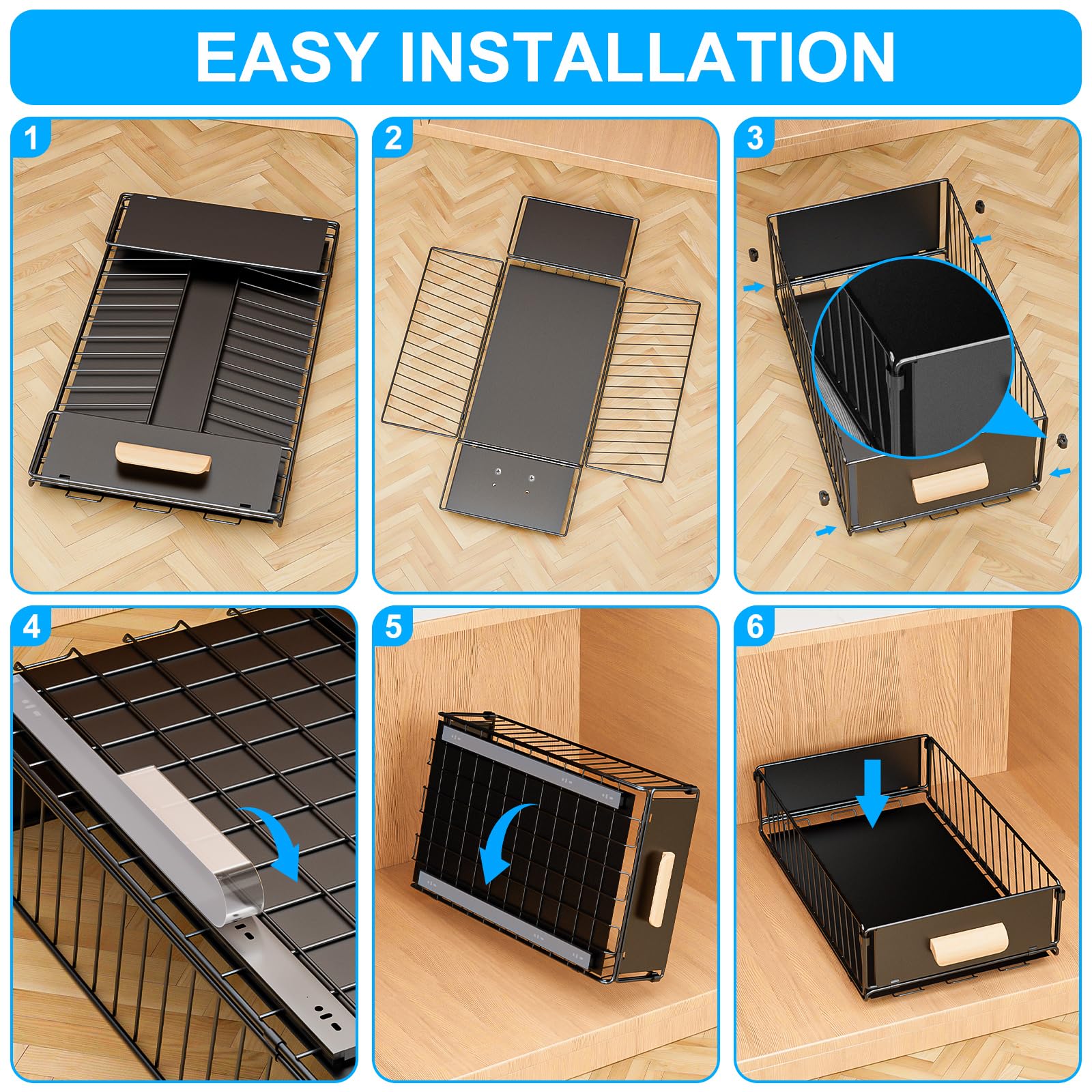 EASY INSTALLATION

1

2

3

4

5

6