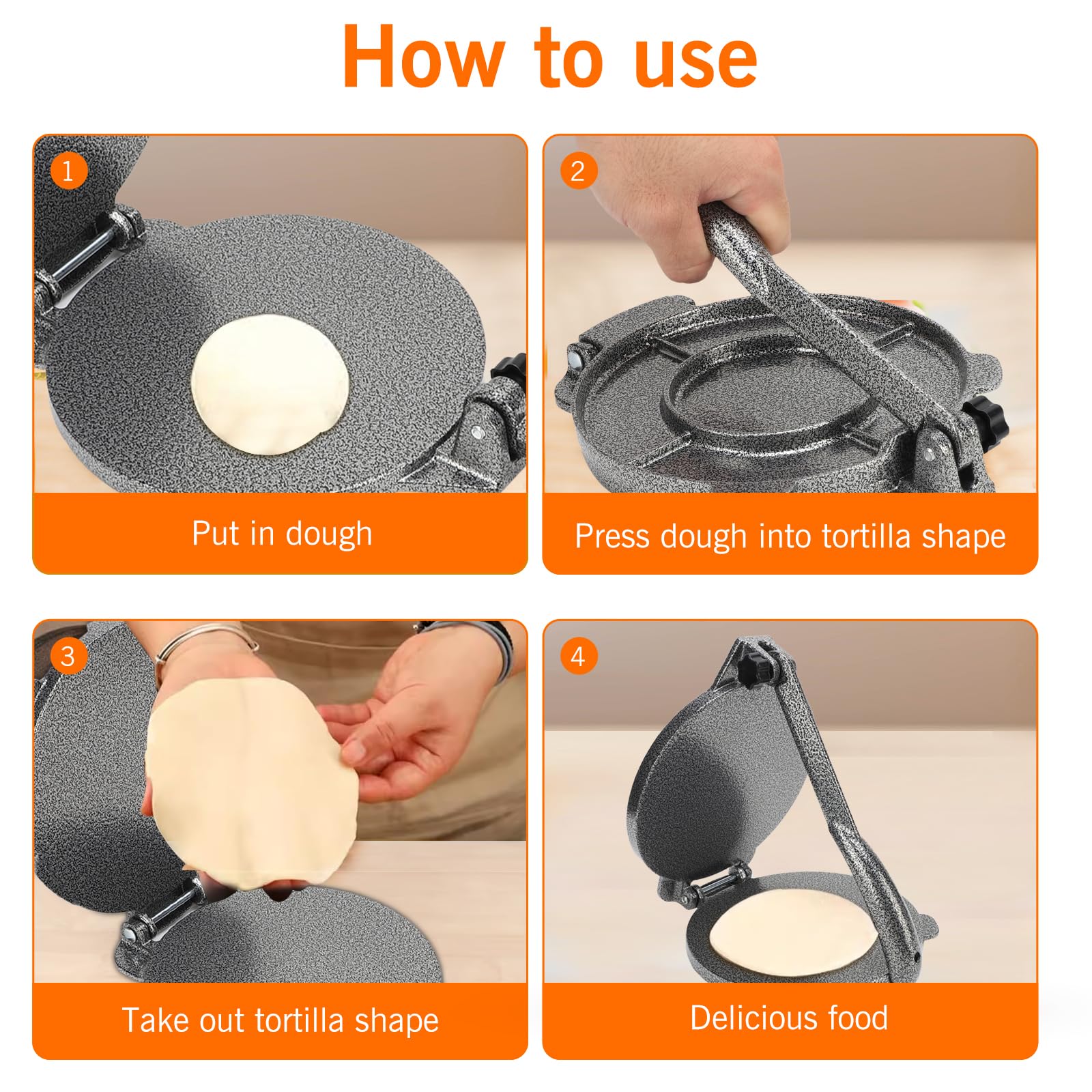 How to use

1
Put in dough

2
Press dough into tortilla shape

3
Take out tortilla shape

4
Delicious food