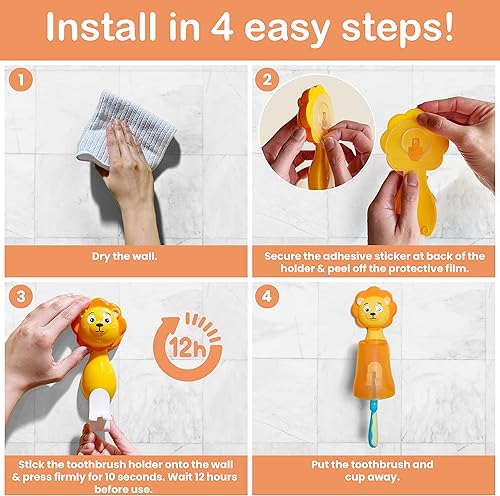 Install in 4 easy steps!

1

Dry the wall.

2

Secure the adhesive sticker at back of the holder & peel off the protective film.

3

12h

Stick the toothbrush holder onto the wall & press firmly for 10 seconds. Wait 12 hours before use.

4

Put the toothbrush and cup away.