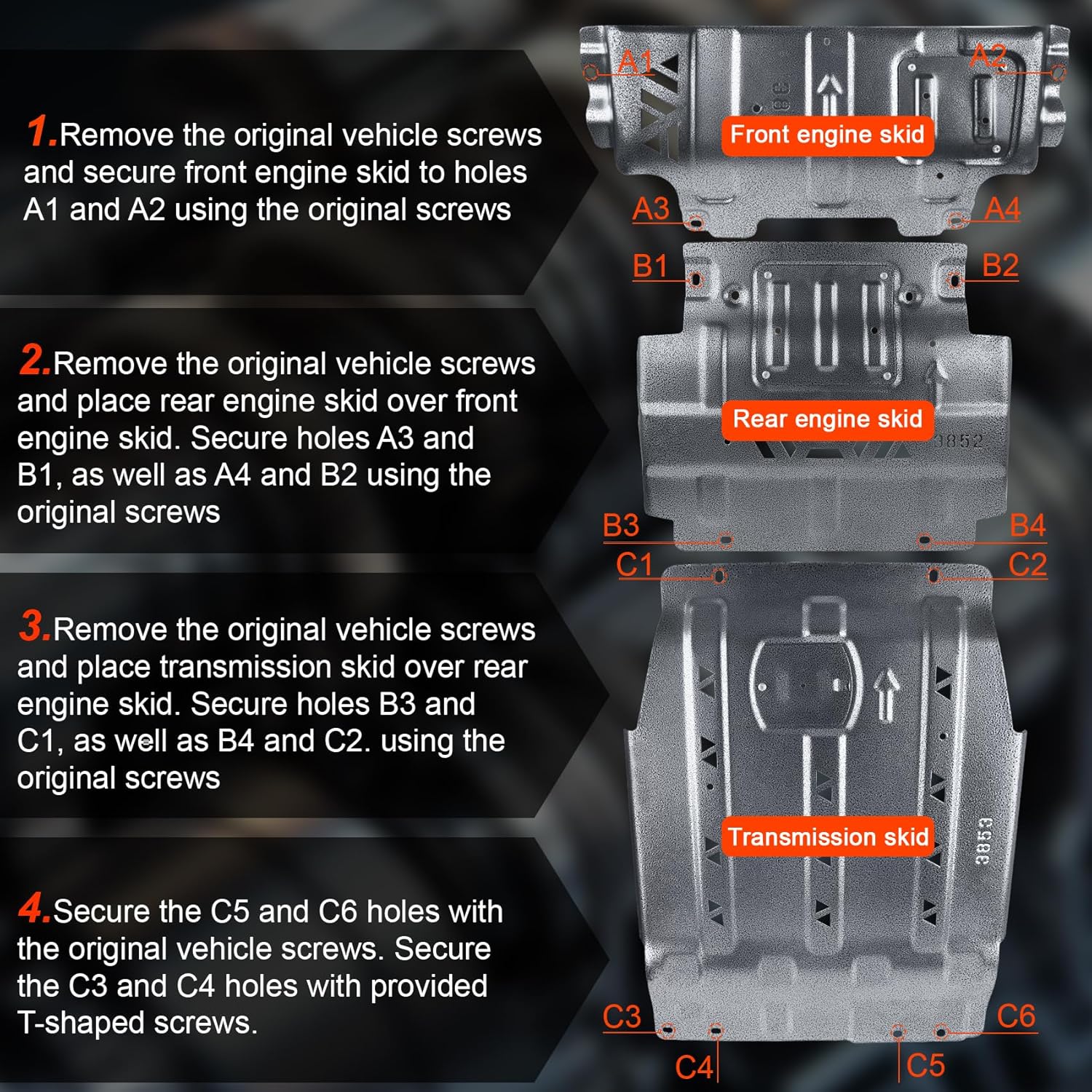 1.Remove the original vehicle screws and secure front engine skid to holes A1 and A2 using the original screws

2.Remove the original vehicle screws and place rear engine skid over front engine skid. Secure holes A3 and B1, as well as A4 and B2 using the original screws

3.Remove the original vehicle screws and place transmission skid over rear engine skid. Secure holes B3 and C1, as well as B4 and C2. using the original screws

4.Secure the C5 and C6 holes with the original vehicle screws. Secure the C3 and C4 holes with provided T-shaped screws.

A1
A2
Front engine skid
A3
A4
B1
B2
Rear engine skid
3852
B3
B4
C1
C2
Transmission skid
3853
C3
C6
C4
C5