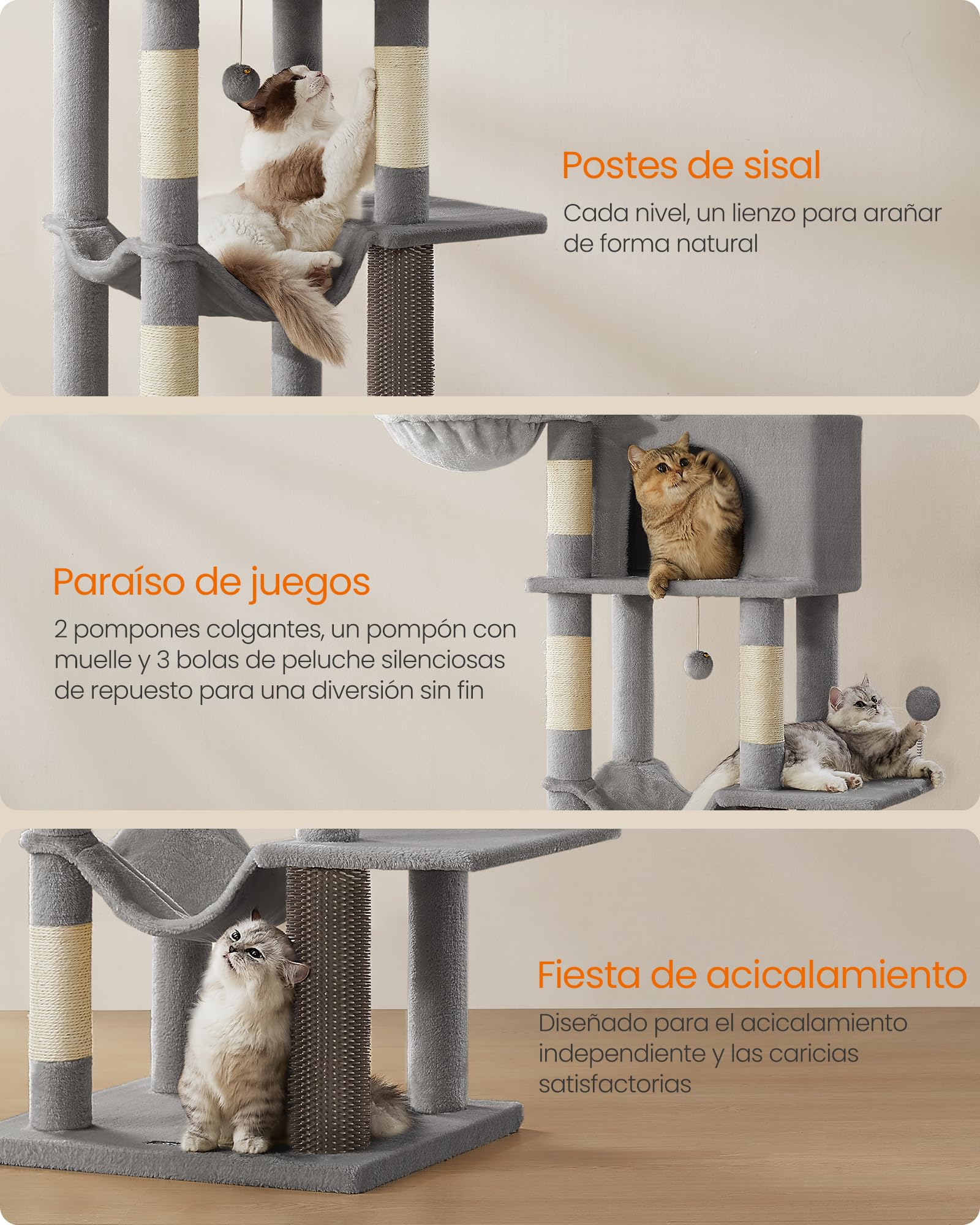 Postes de sisal

Cada nivel, un lienzo para arañar de forma natural

Paraíso de juegos

2 pompones colgantes, un pompón con muelle y 3 bolas de peluche silenciosas de repuesto para una diversión sin fin

Fiesta de acicalamiento

Diseñado para el acicalamiento independiente y las caricias satisfactorias