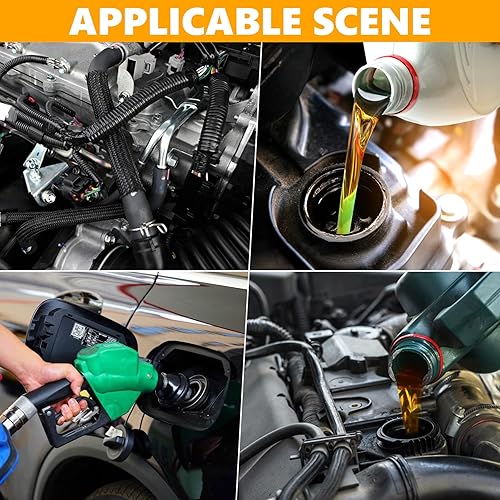 APPLICABLE SCENE