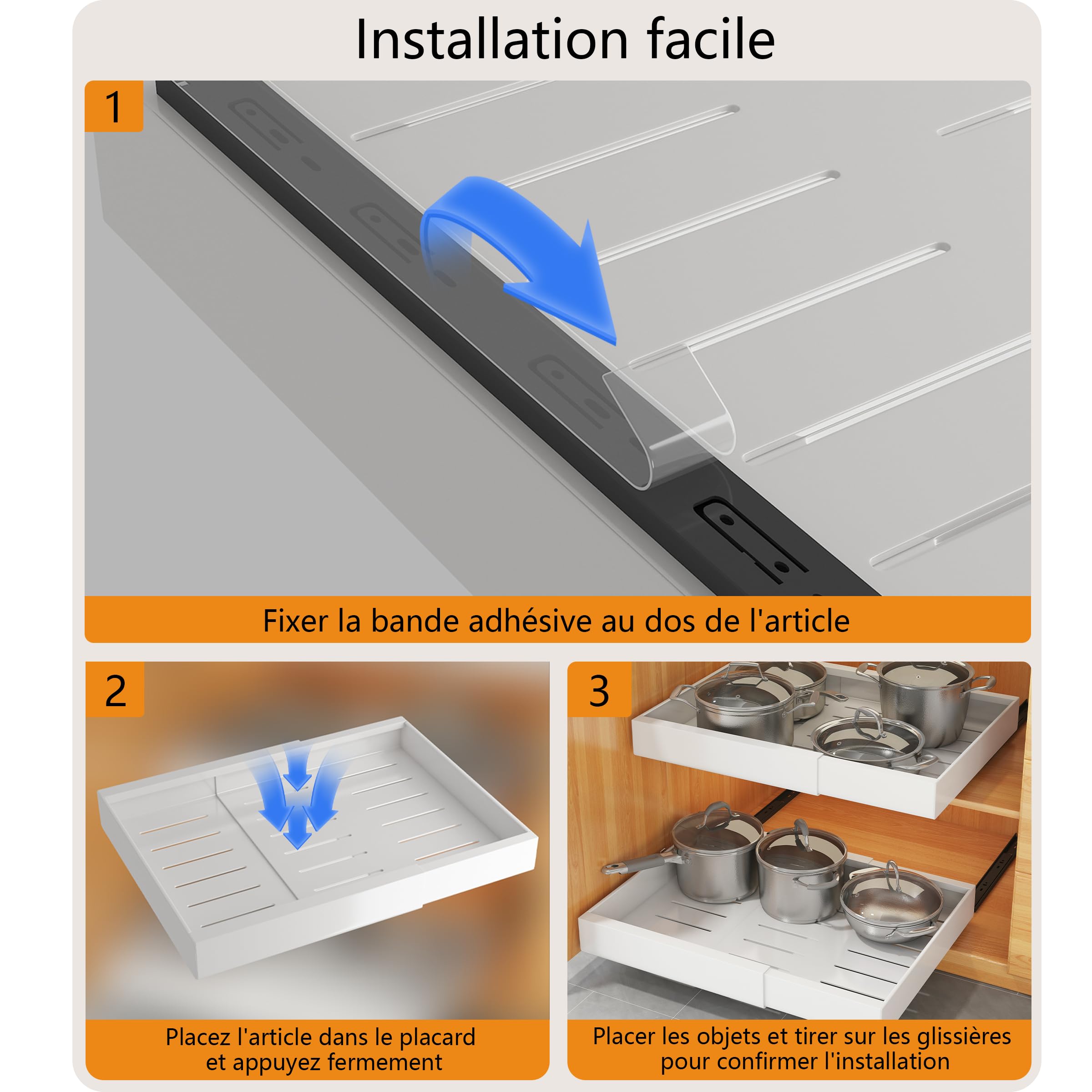 Installation facile

1

Fixer la bande adhésive au dos de l'article

2

Placez l'article dans le placard et appuyez fermement

3

Placer les objets et tirer sur les glissières pour confirmer l'installation