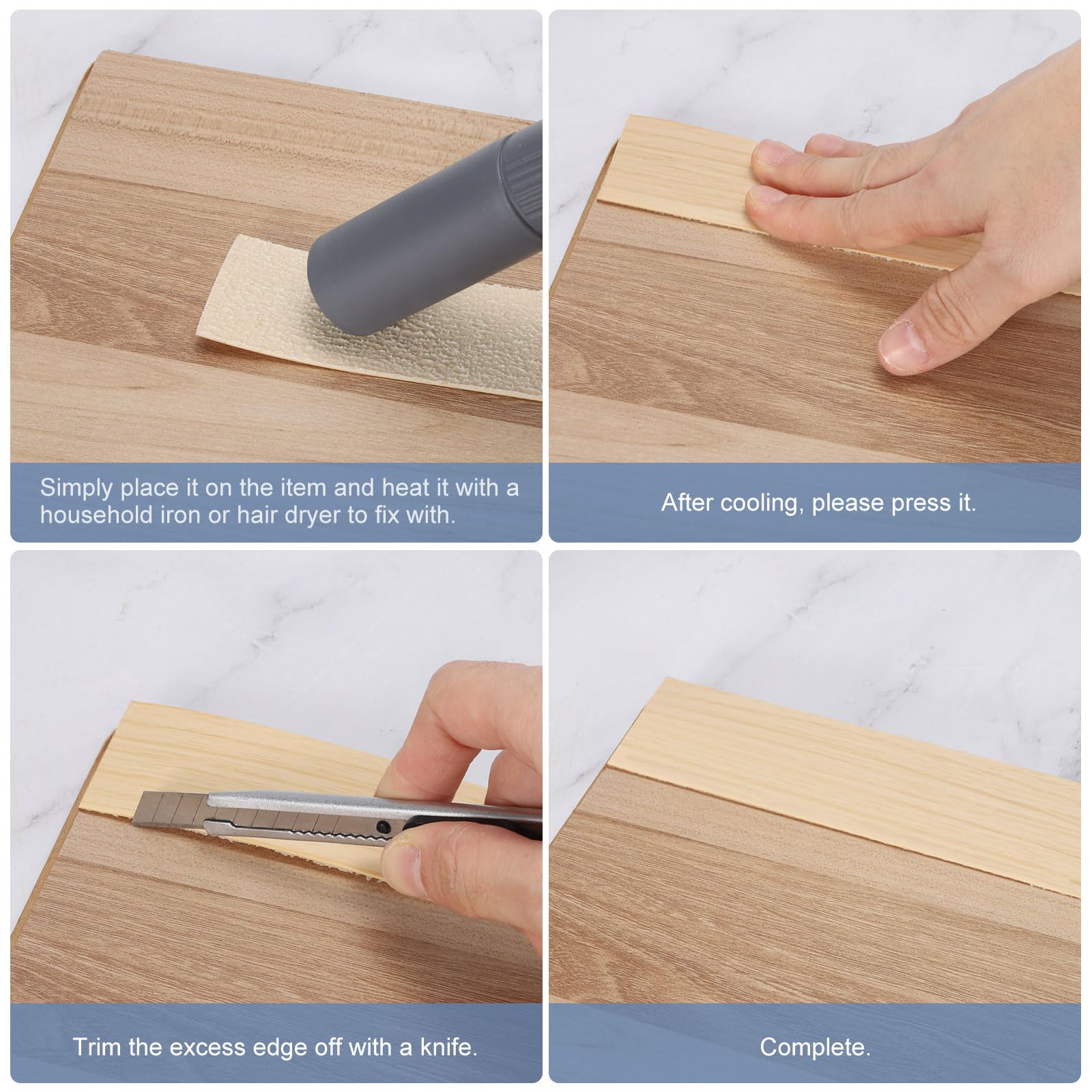 Simply place it on the item and heat it with a household iron or hair dryer to fix with.

After cooling, please press it.

Trim the excess edge off with a knife.

Complete.