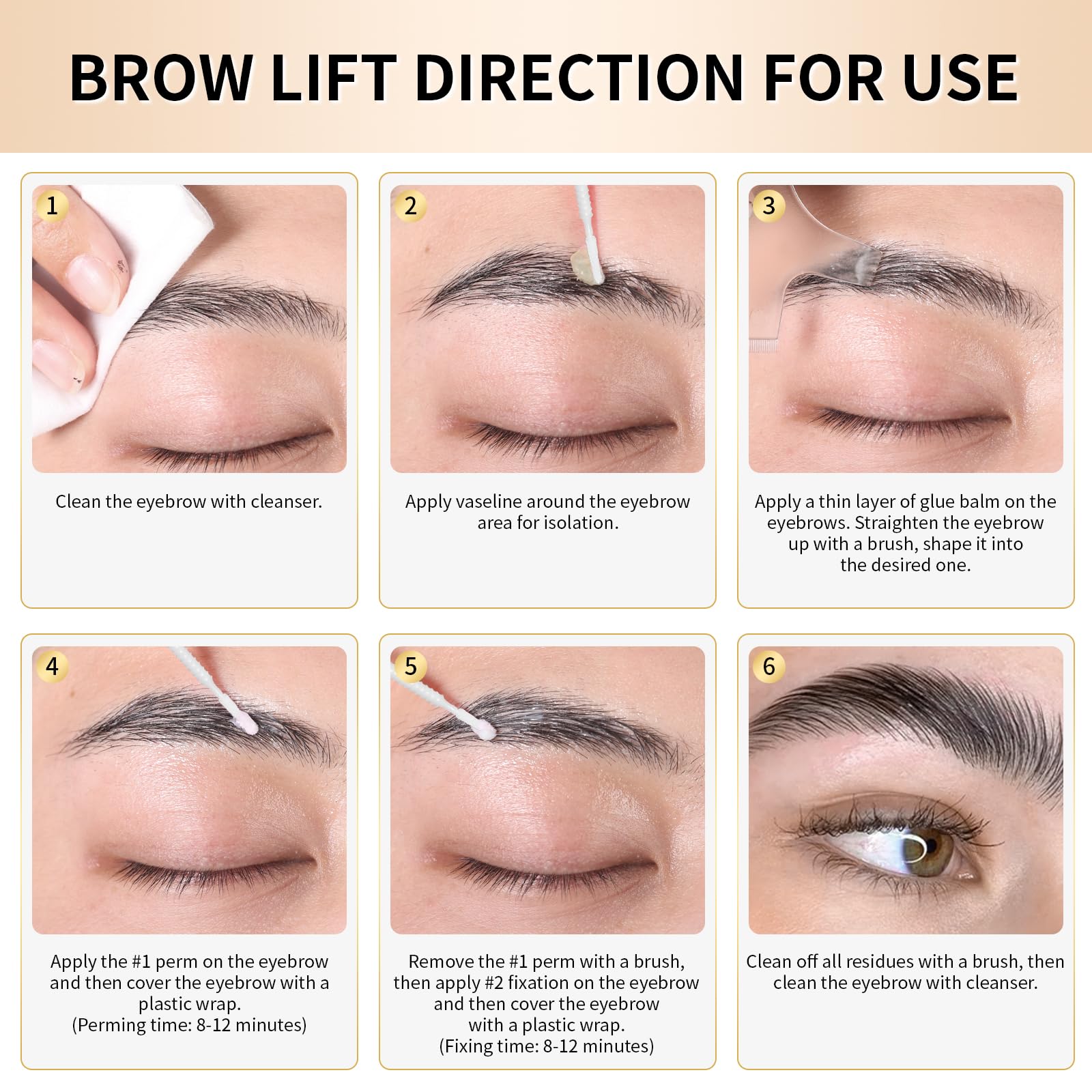 BROW LIFT DIRECTION FOR USE

1

Clean the eyebrow with cleanser.

2

Apply vaseline around the eyebrow area for isolation.

3

Apply a thin layer of glue balm on the eyebrows. Straighten the eyebrow up with a brush, shape it into the desired one.

4

Apply the #1 perm on the eyebrow and then cover the eyebrow with a plastic wrap.
(Perming time: 8-12 minutes)

5

Remove the #1 perm with a brush, then apply #2 fixation on the eyebrow and then cover the eyebrow with a plastic wrap.
(Fixing time: 8-12 minutes)

6

Clean off all residues with a brush, then clean the eyebrow with cleanser.