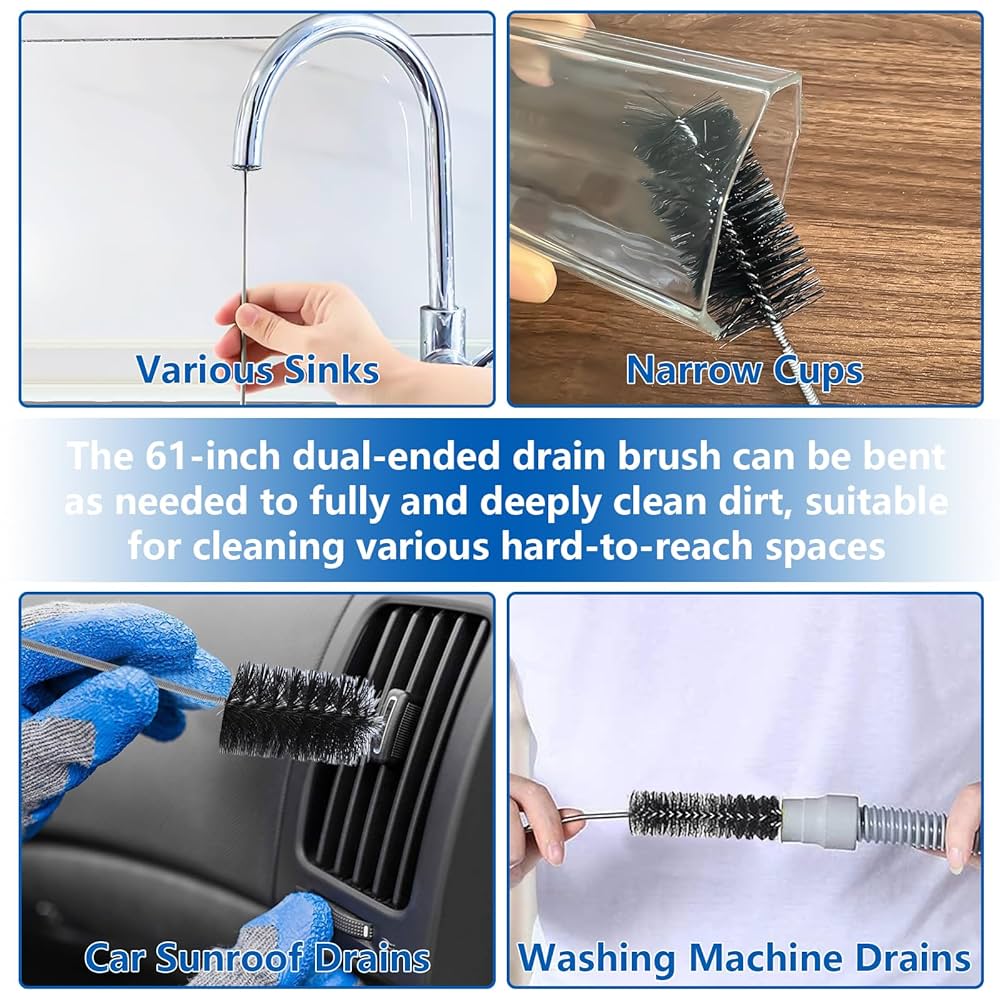 Various Sinks

Narrow Cups

The 61-inch dual-ended drain brush can be bent as needed to fully and deeply clean dirt, suitable for cleaning various hard-to-reach spaces

Car Sunroof Drains

Washing Machine Drains