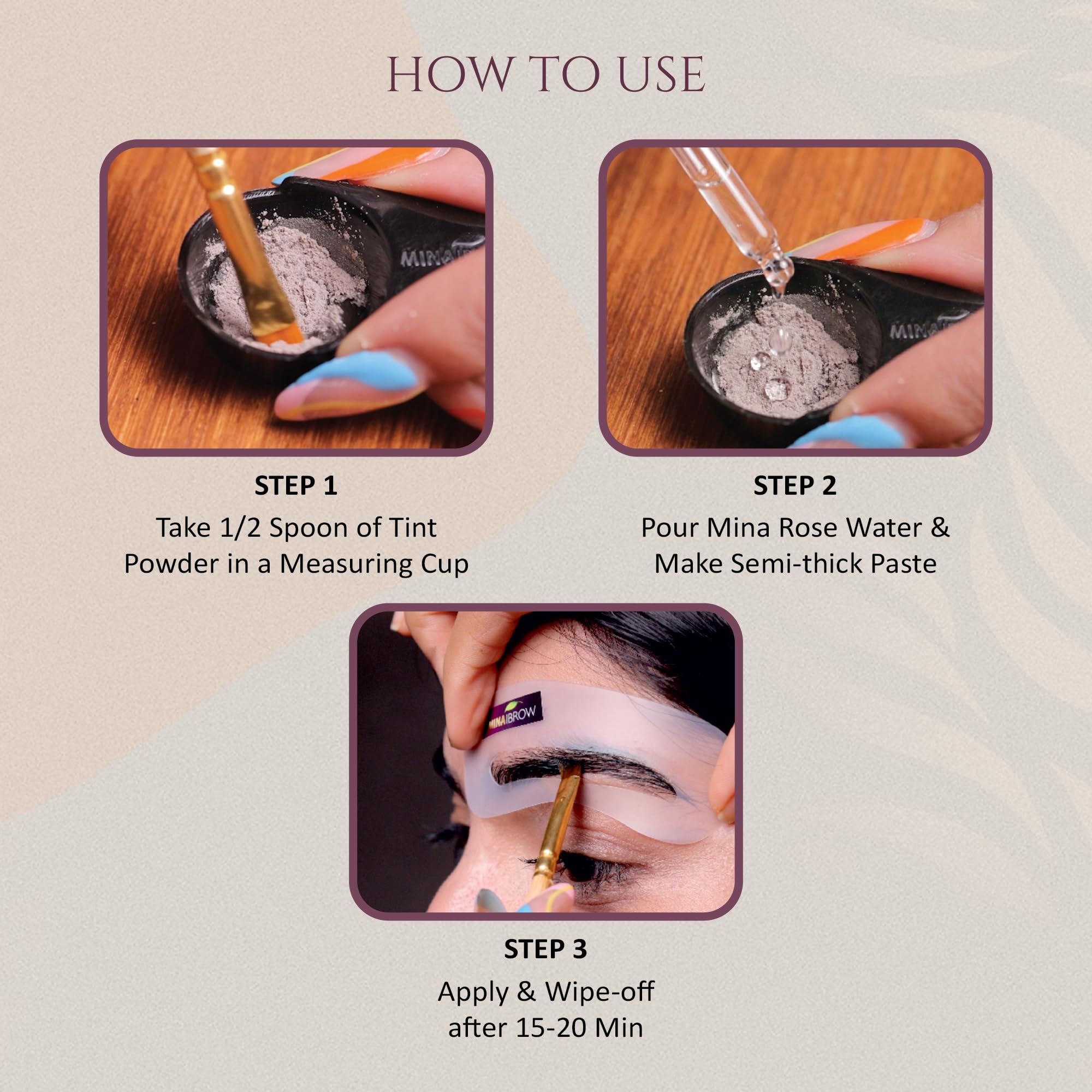 HOW TO USE

MINA

STEP 1
Take 1/2 Spoon of Tint Powder in a Measuring Cup

MINA

STEP 2
Pour Mina Rose Water & Make Semi-thick Paste

MINAIBROW

STEP 3
Apply & Wipe-off after 15-20 Min