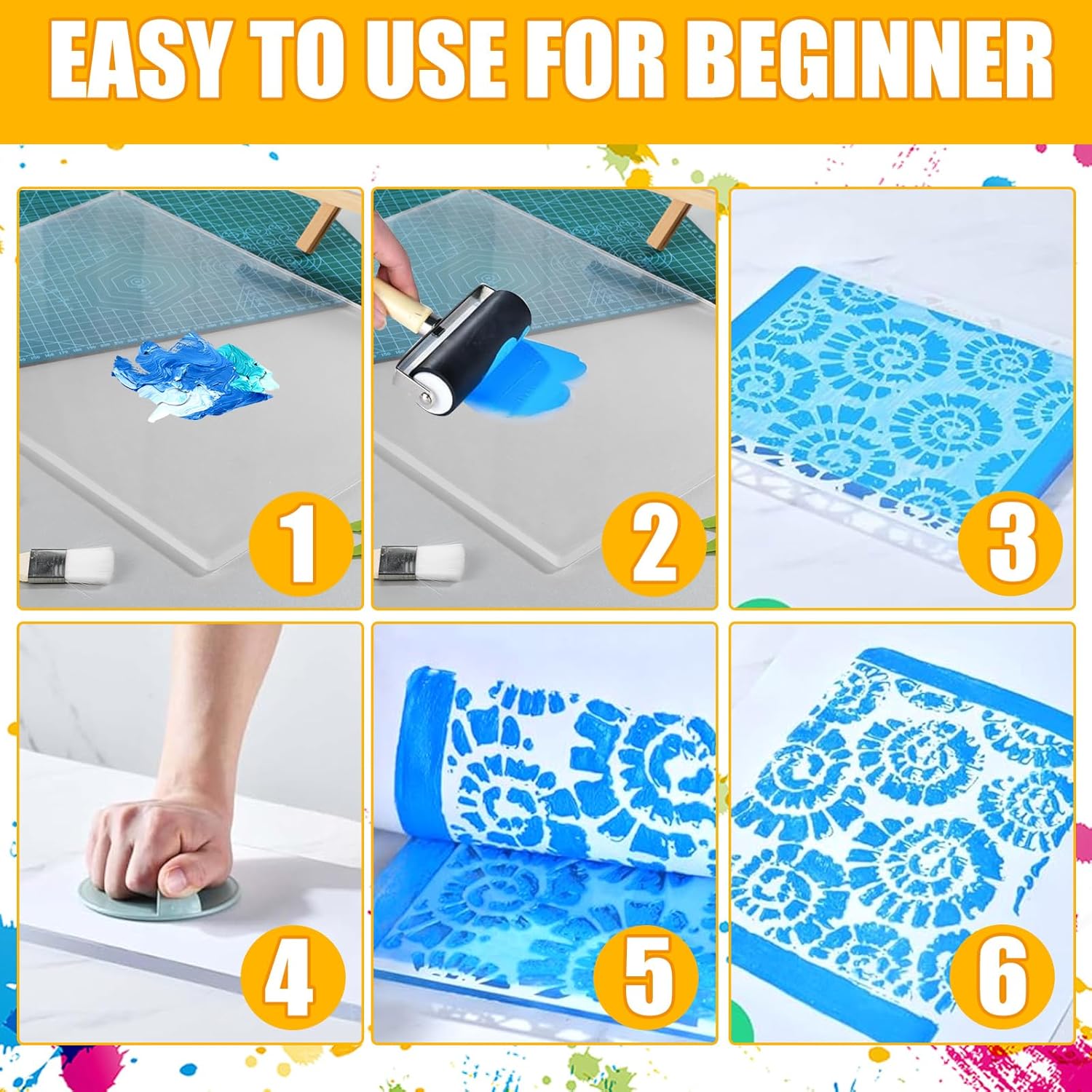 EASY TO USE FOR BEGINNER

1

2

3

4

5

6