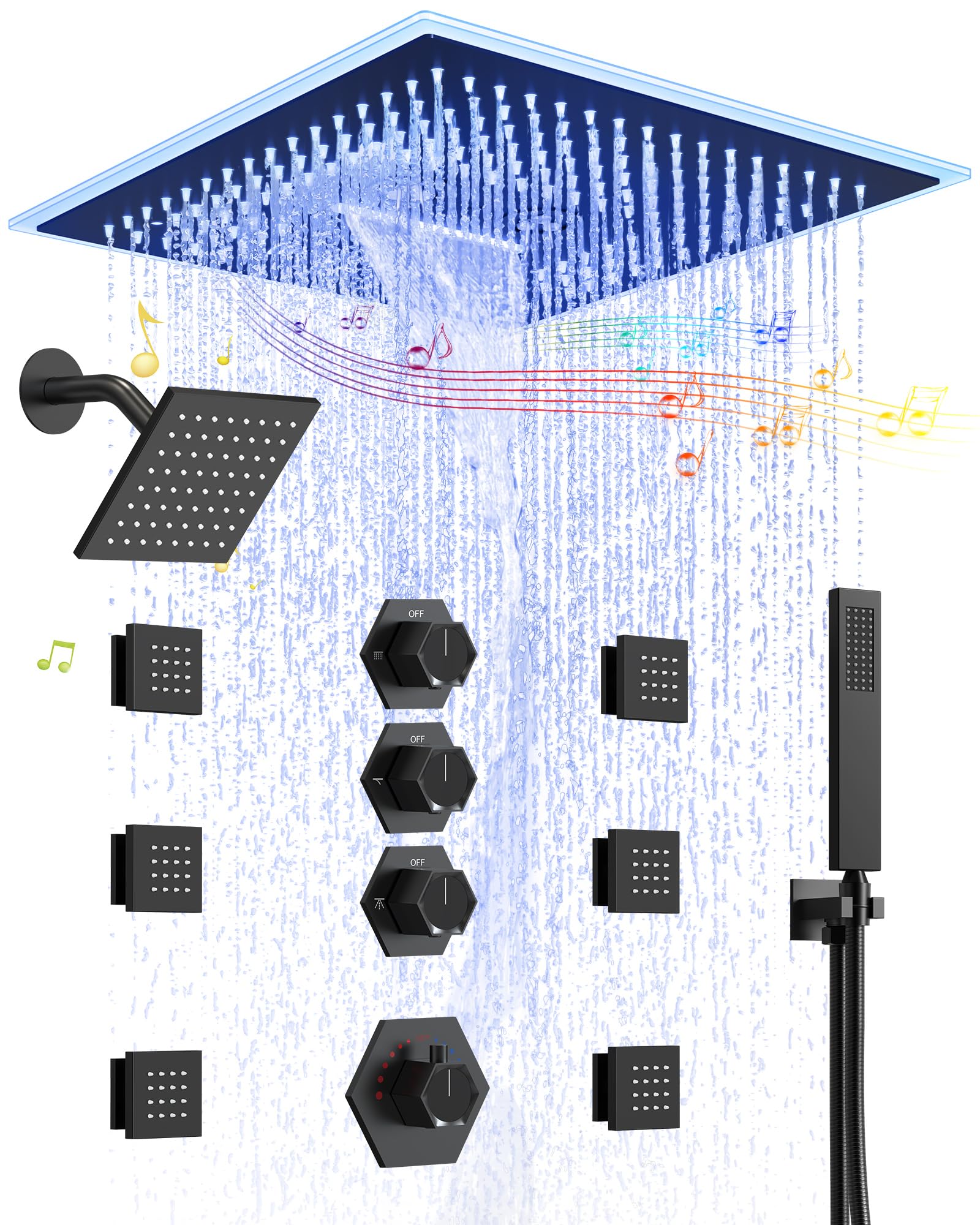 OFF

OFF

OFF