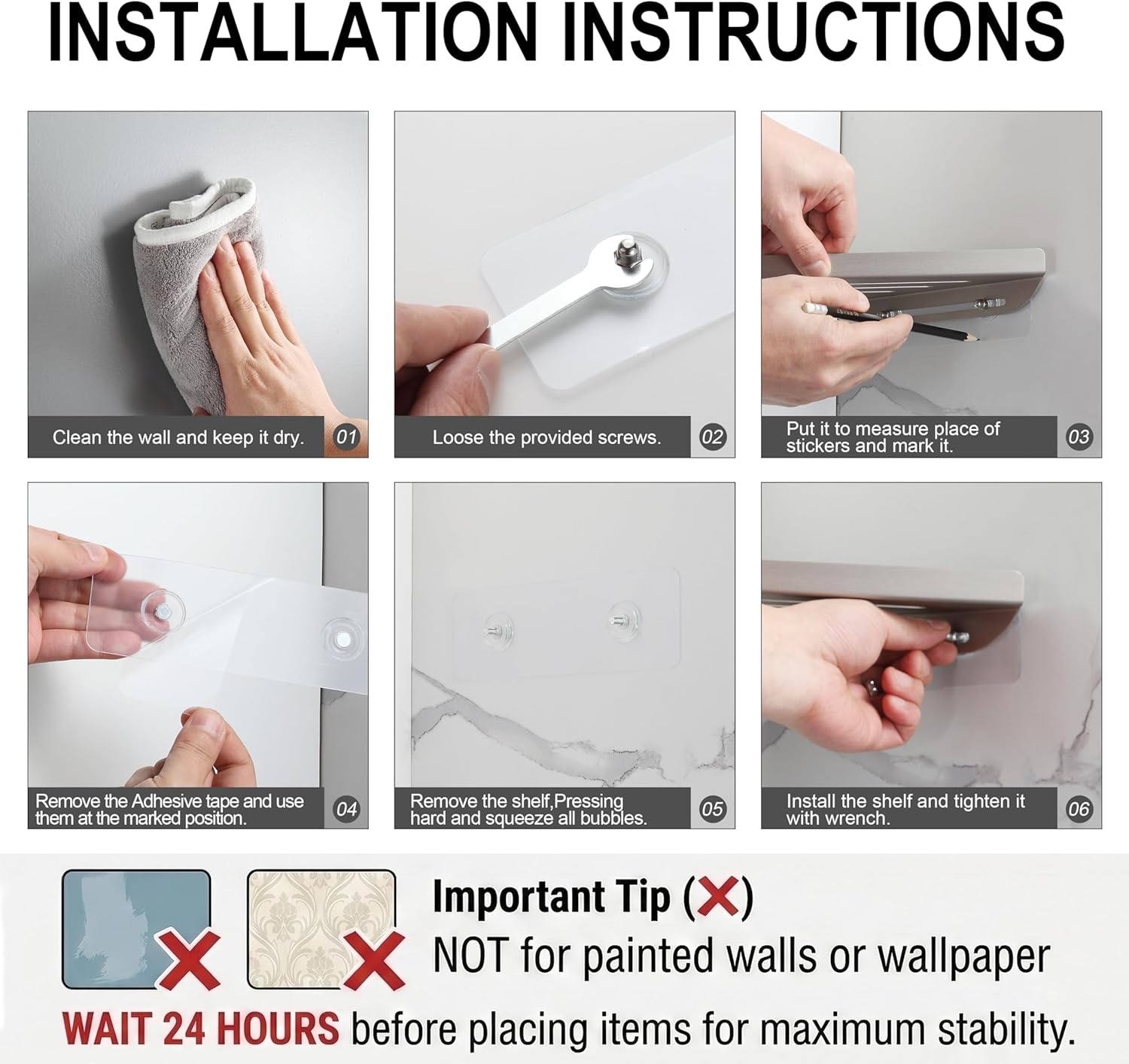 INSTALLATION INSTRUCTIONS

Clean the wall and keep it dry. 01

Loose the provided screws. 02

Put it to measure place of stickers and mark it. 03

Remove the Adhesive tape and use them at the marked position. 04

Remove the shelf,Pressing hard and squeeze all bubbles. 05

Install the shelf and tighten it with wrench. 06

Important Tip (✕)
NOT for painted walls or wallpaper

WAIT 24 HOURS before placing items for maximum stability.