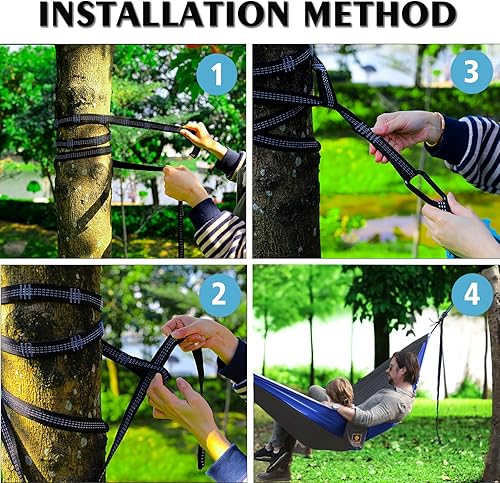 INSTALLATION METHOD

1

3

2

4