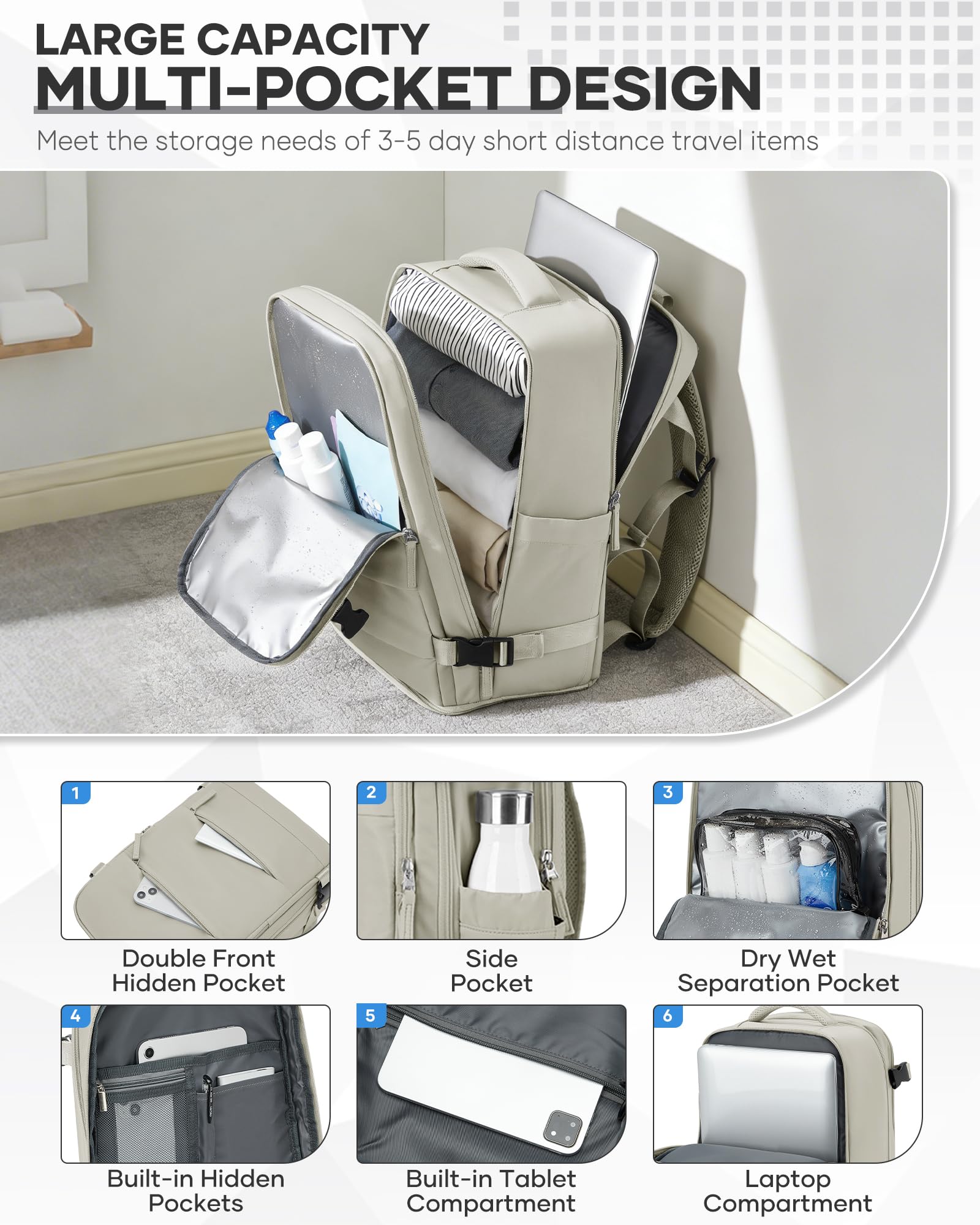 LARGE CAPACITY
MULTI-POCKET DESIGN

Meet the storage needs of 3-5 day short distance travel items

1
Double Front Hidden Pocket

2
Side Pocket

3
Dry Wet Separation Pocket

4
Built-in Hidden Pockets

5
Built-in Tablet Compartment

6
Laptop Compartment