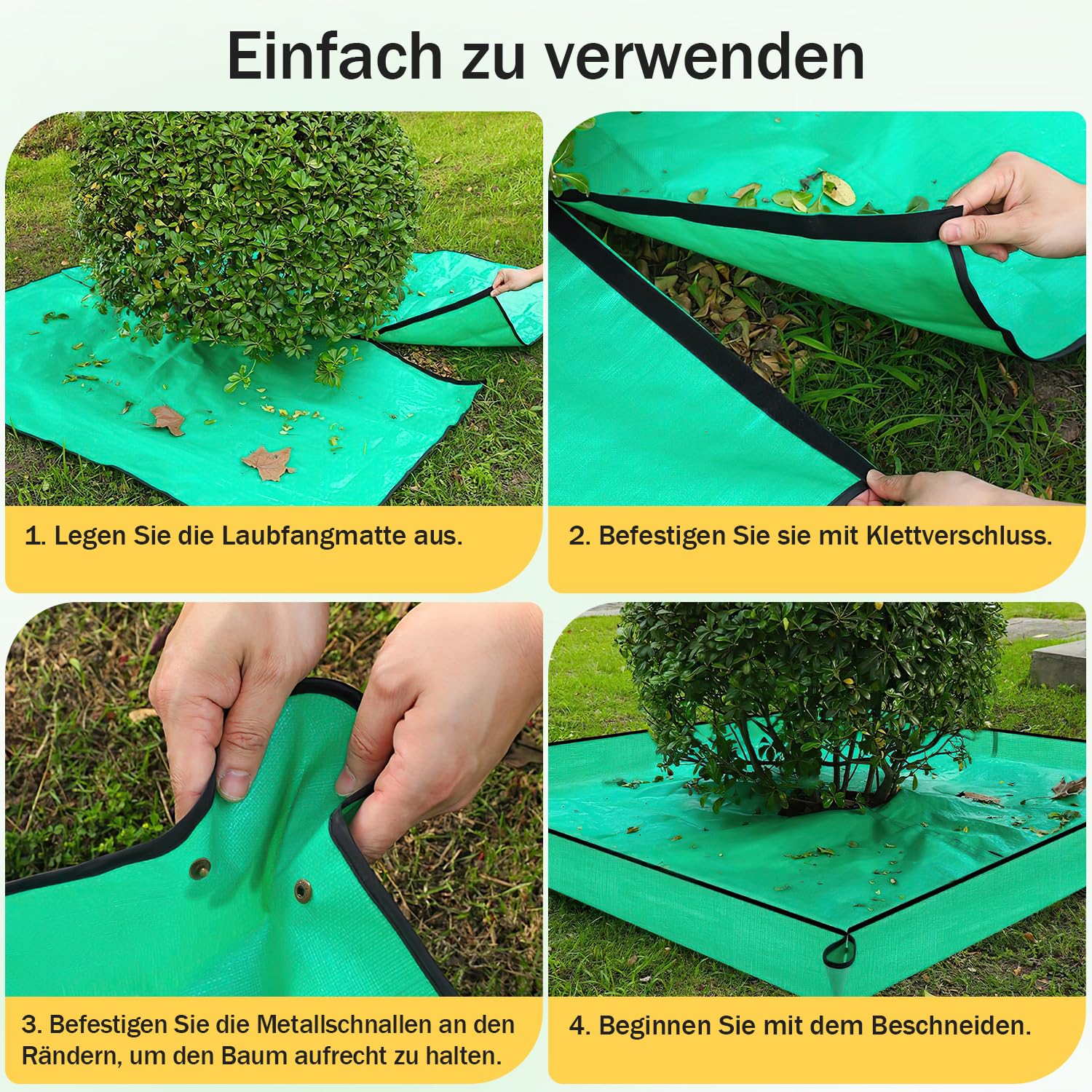 Einfach zu verwenden

1. Legen Sie die Laubfangmatte aus.

2. Befestigen Sie sie mit Klettverschluss.

3. Befestigen Sie die Metallschnallen an den Rändern, um den Baum aufrecht zu halten.

4. Beginnen Sie mit dem Beschneiden.