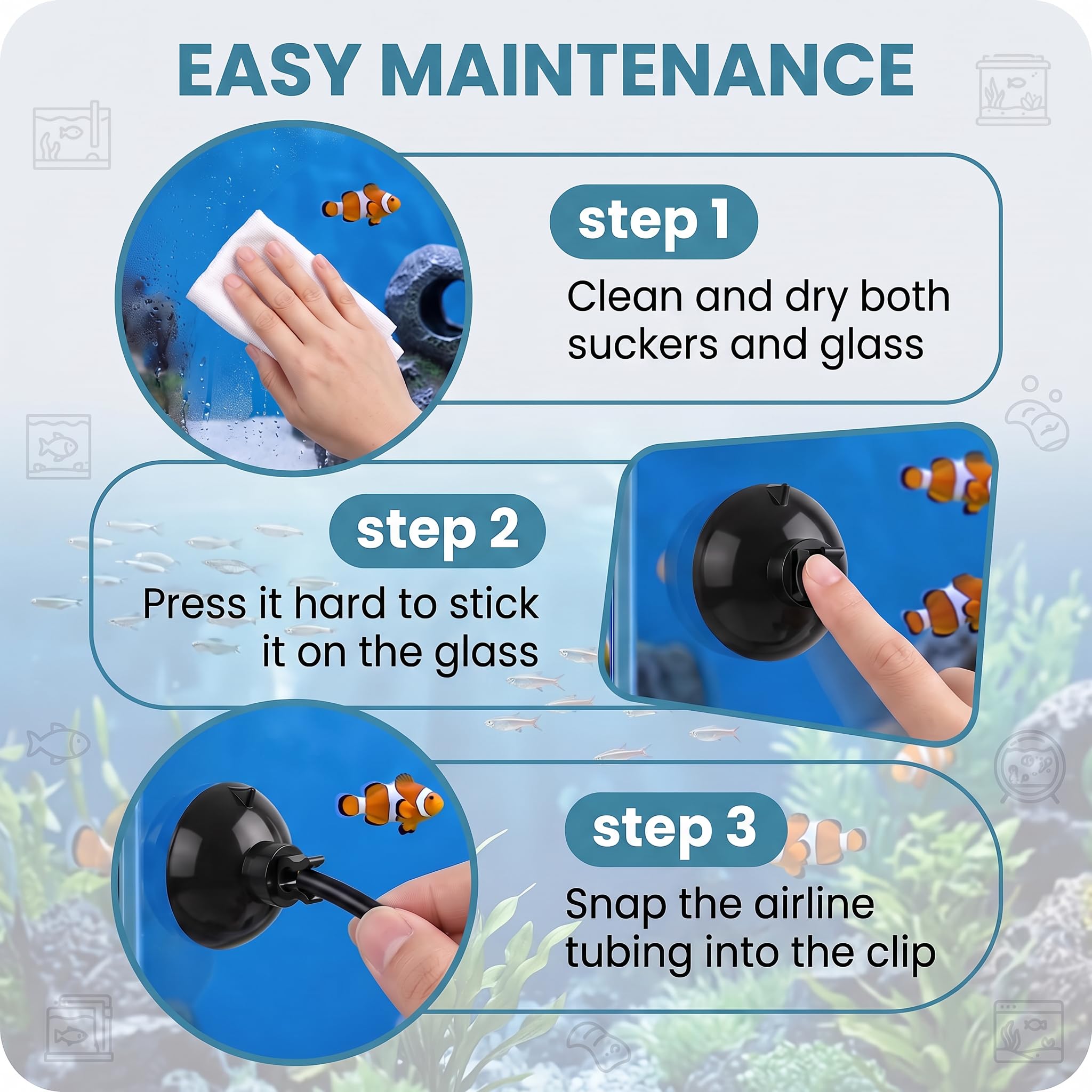 EASY MAINTENANCE

step 1

Clean and dry both suckers and glass

step 2

Press it hard to stick it on the glass

step 3

Snap the airline tubing into the clip