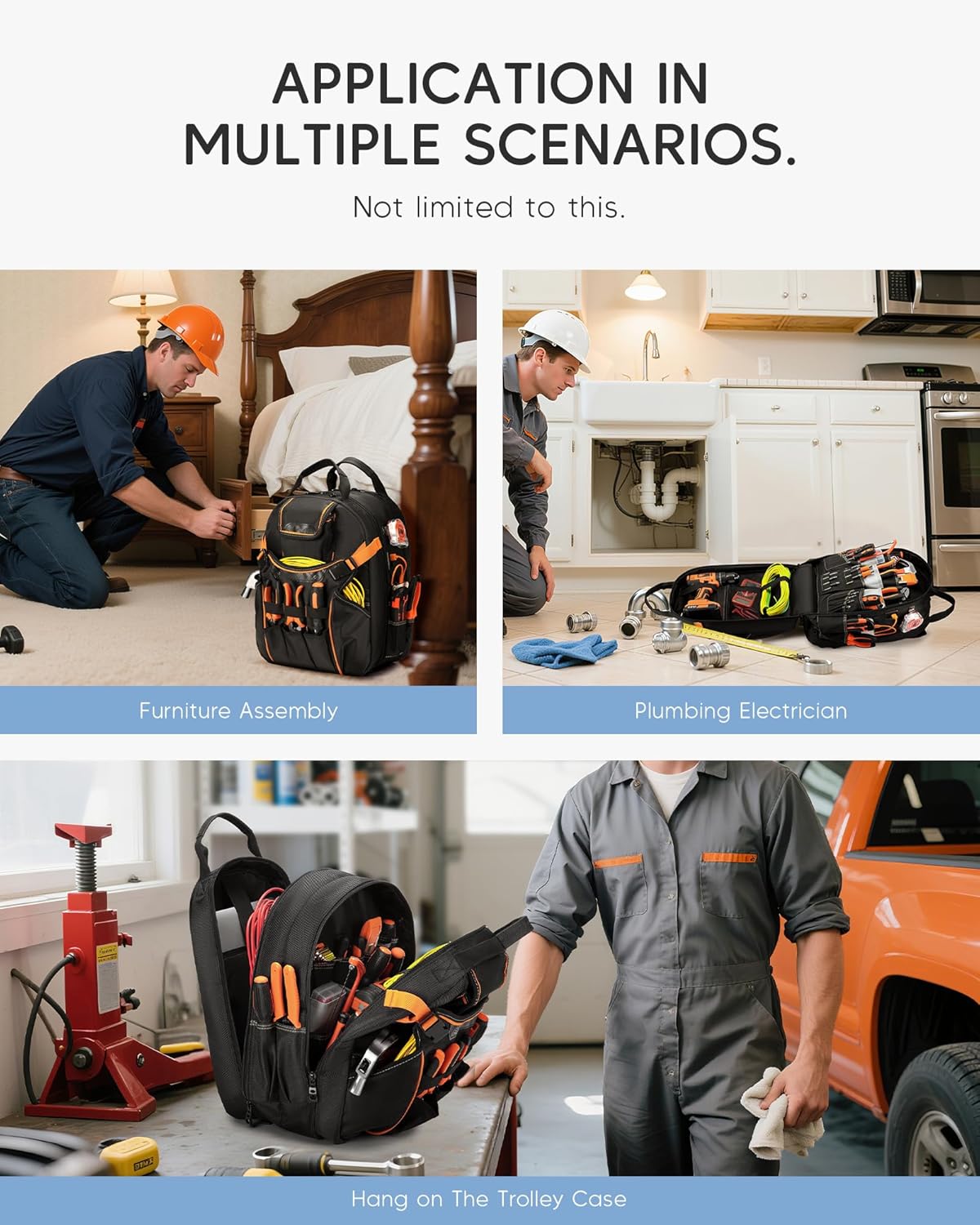 APPLICATION IN MULTIPLE SCENARIOS.

Not limited to this.

Furniture Assembly

Plumbing Electrician

Hang on The Trolley Case