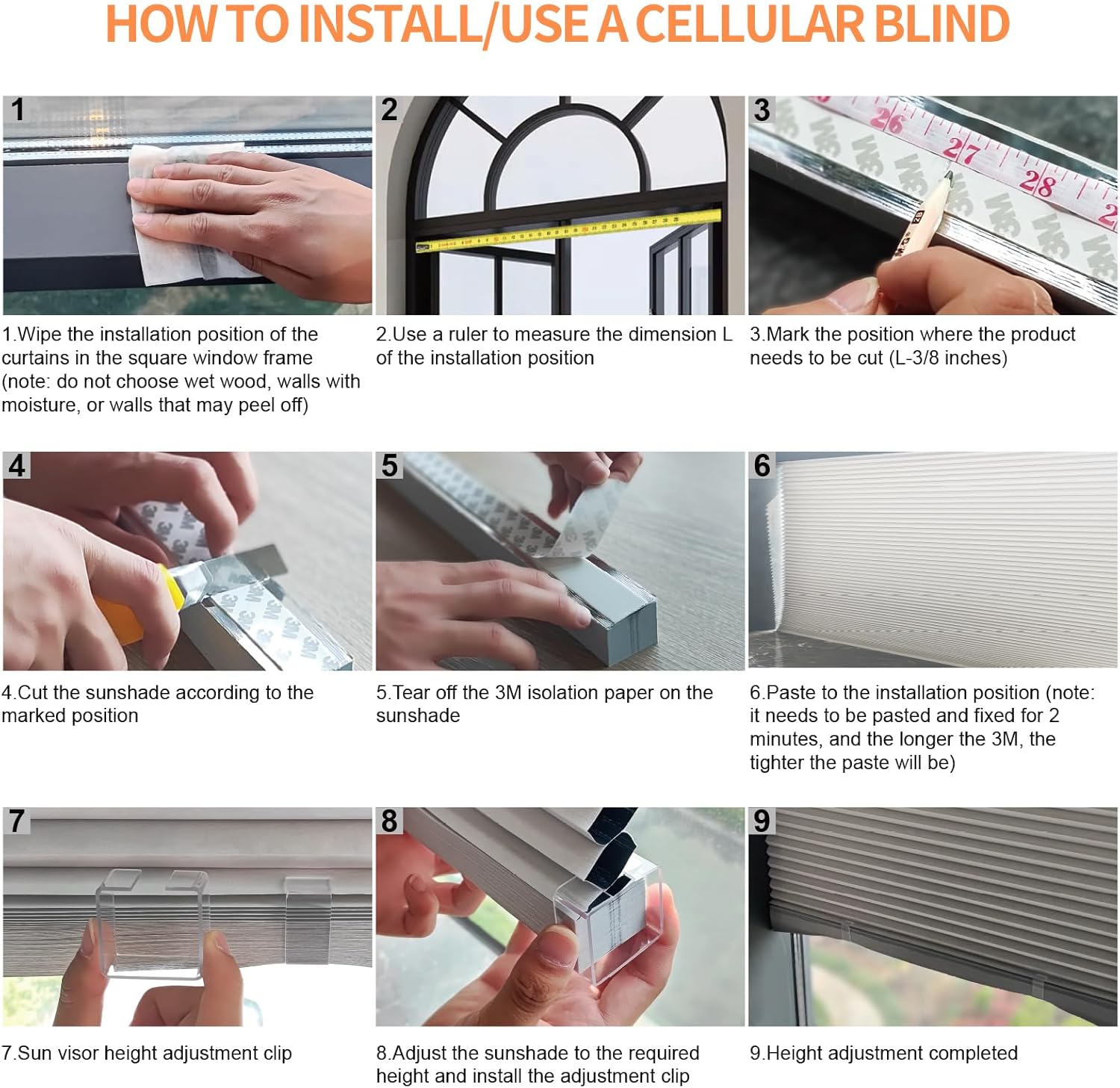 HOW TO INSTALL/USE A CELLULAR BLIND

1

1.Wipe the installation position of the curtains in the square window frame (note: do not choose wet wood, walls with moisture, or walls that may peel off)

2

2.Use a ruler to measure the dimension L of the installation position

3

26 27 28

3.Mark the position where the product needs to be cut (L-3/8 inches)

4

4.Cut the sunshade according to the marked position

5

5.Tear off the 3M isolation paper on the sunshade

6

6.Paste to the installation position (note: it needs to be pasted and fixed for 2 minutes, and the longer the 3M, the tighter the paste will be)

7

7.Sun visor height adjustment clip

8

8.Adjust the sunshade to the required height and install the adjustment clip

9

9.Height adjustment completed