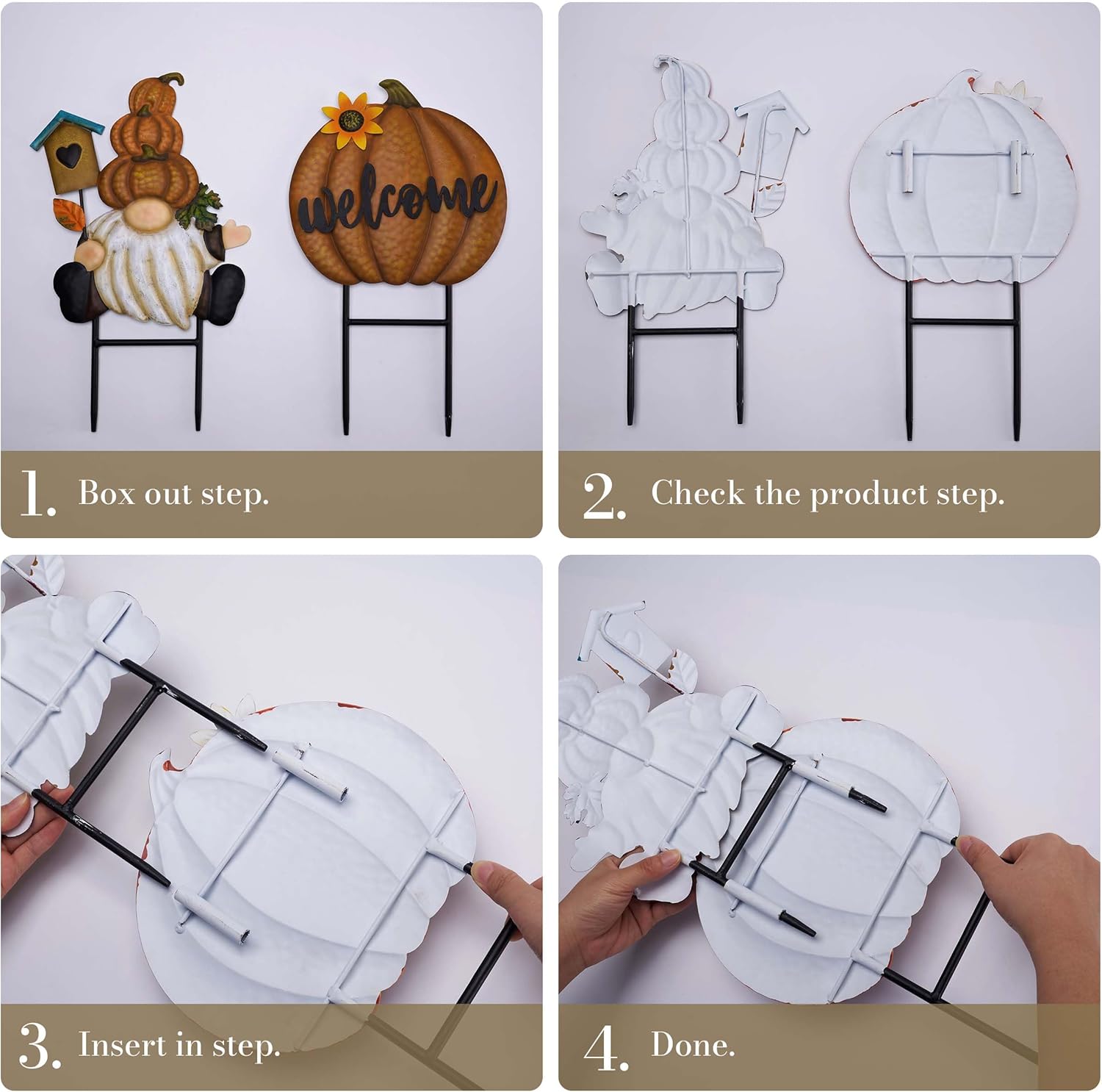 welcome

1. Box out step.

2. Check the product step.

3. Insert in step.

4. Done.