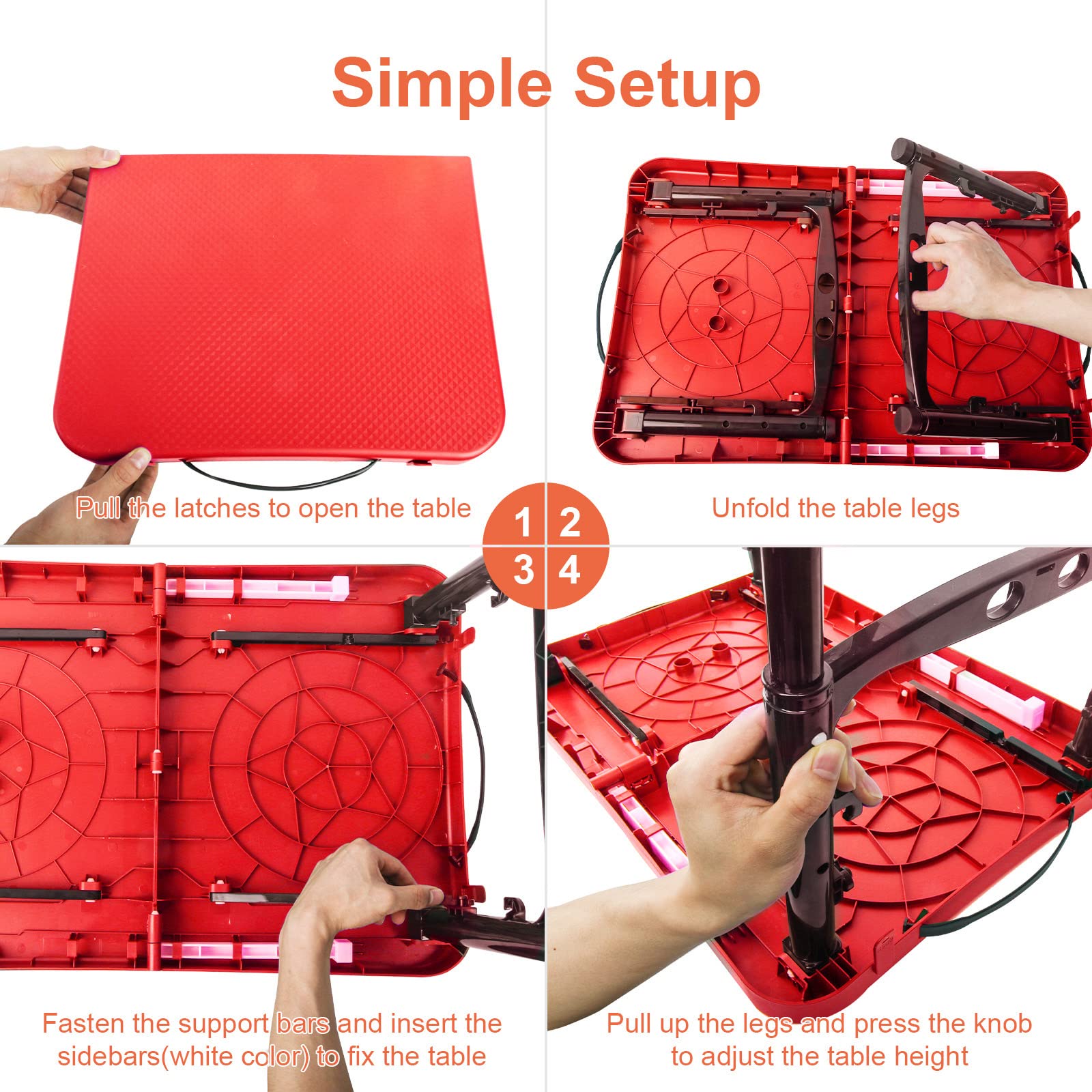 Simple Setup

Pull the latches to open the table

1 2

Unfold the table legs

3 4

Fasten the support bars and insert the sidebars(white color) to fix the table

Pull up the legs and press the knob to adjust the table height