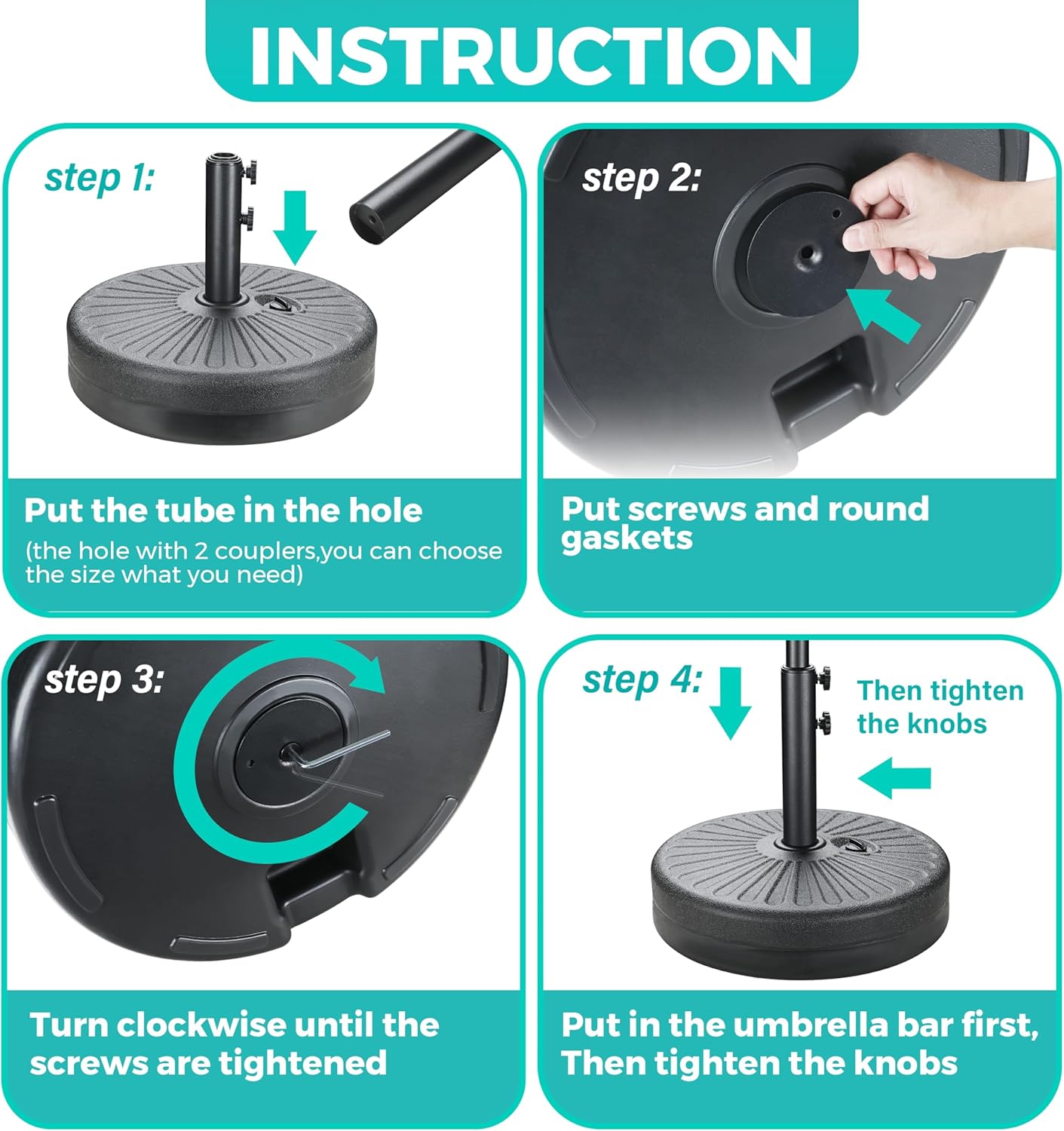 INSTRUCTION

step 1:

Put the tube in the hole
(the hole with 2 couplers,you can choose the size what you need)

step 2:

Put screws and round gaskets

step 3:

Turn clockwise until the screws are tightened

step 4:

Then tighten the knobs

Put in the umbrella bar first, Then tighten the knobs