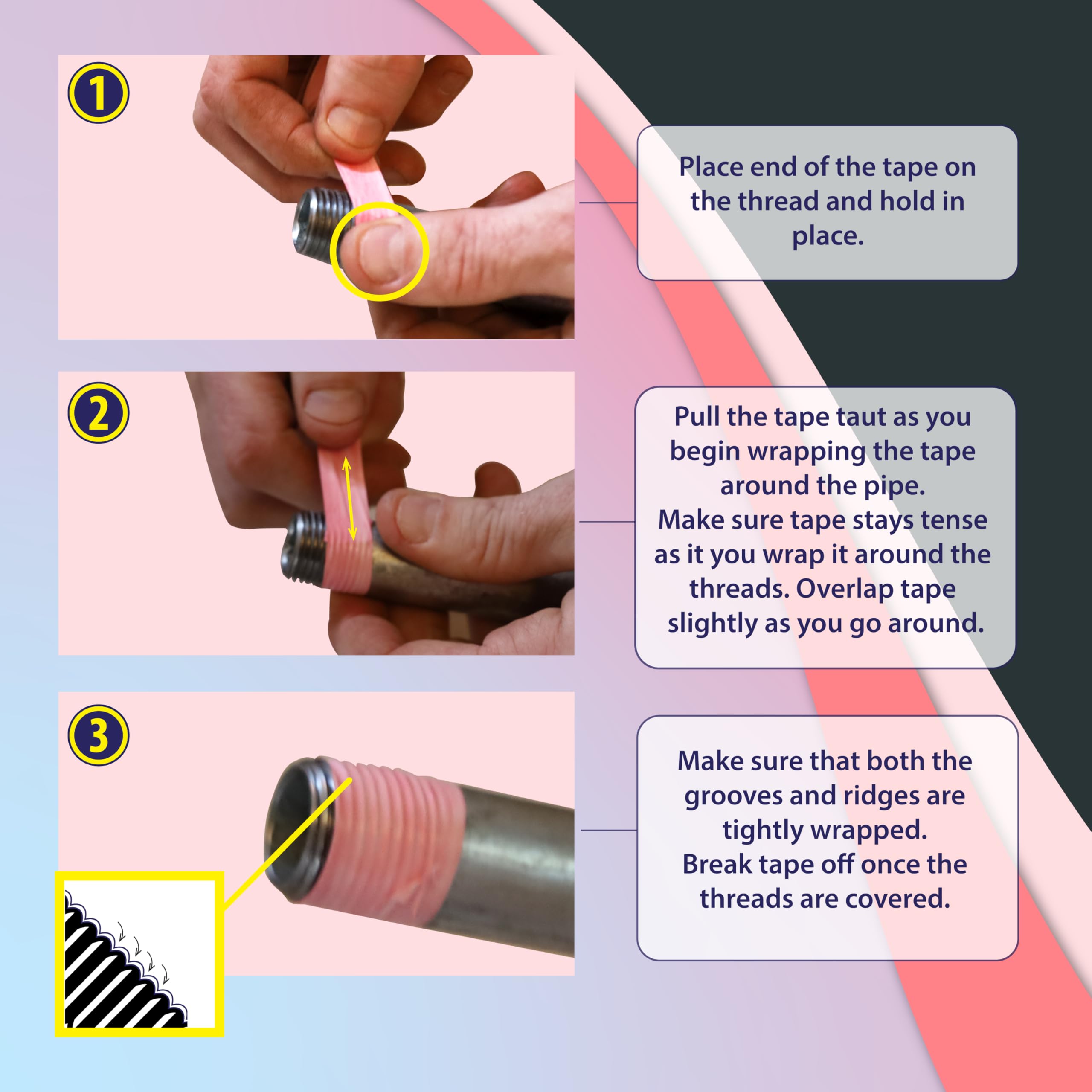 1

Place end of the tape on the thread and hold in place.

2

Pull the tape taut as you begin wrapping the tape around the pipe.
Make sure tape stays tense as it you wrap it around the threads. Overlap tape slightly as you go around.

3

Make sure that both the grooves and ridges are tightly wrapped.
Break tape off once the threads are covered.