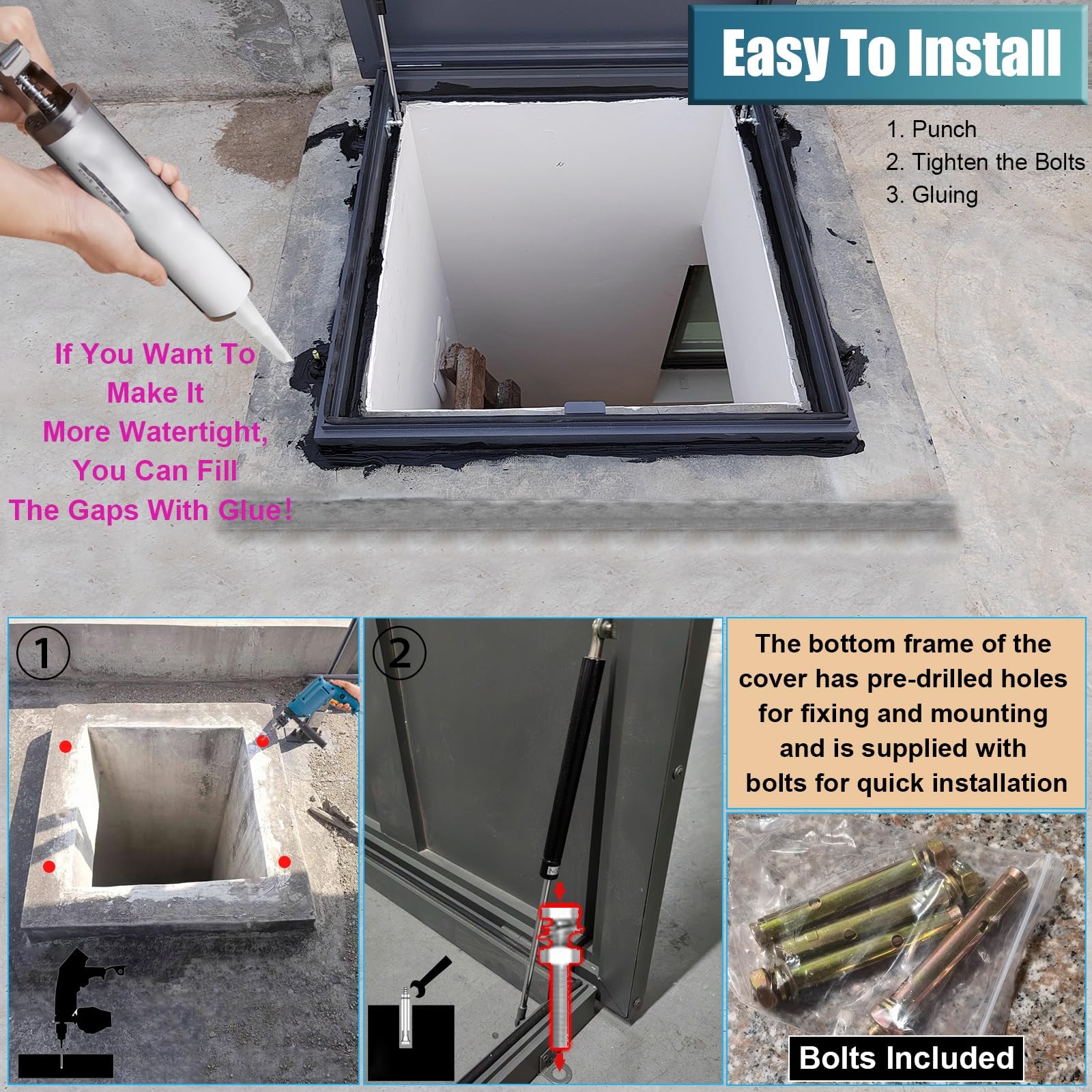 Easy To Install

1. Punch
2. Tighten the Bolts
3. Gluing

If You Want To Make It More Watertight, You Can Fill The Gaps With Glue!

①

②

The bottom frame of the cover has pre-drilled holes for fixing and mounting and is supplied with bolts for quick installation

Bolts Included