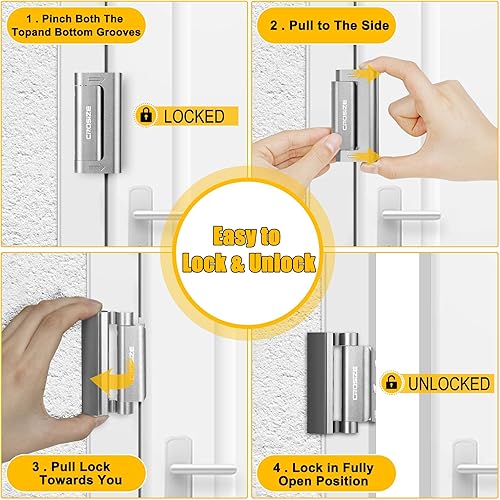 1 . Pinch Both The Topand Bottom Grooves

CROSIZE

LOCKED

2 . Pull to The Side

CROSIZE

Easy to Lock & Unlock

CROSIZE

3 . Pull Lock Towards You

CROSIZE

UNLOCKED

4 . Lock in Fully Open Position