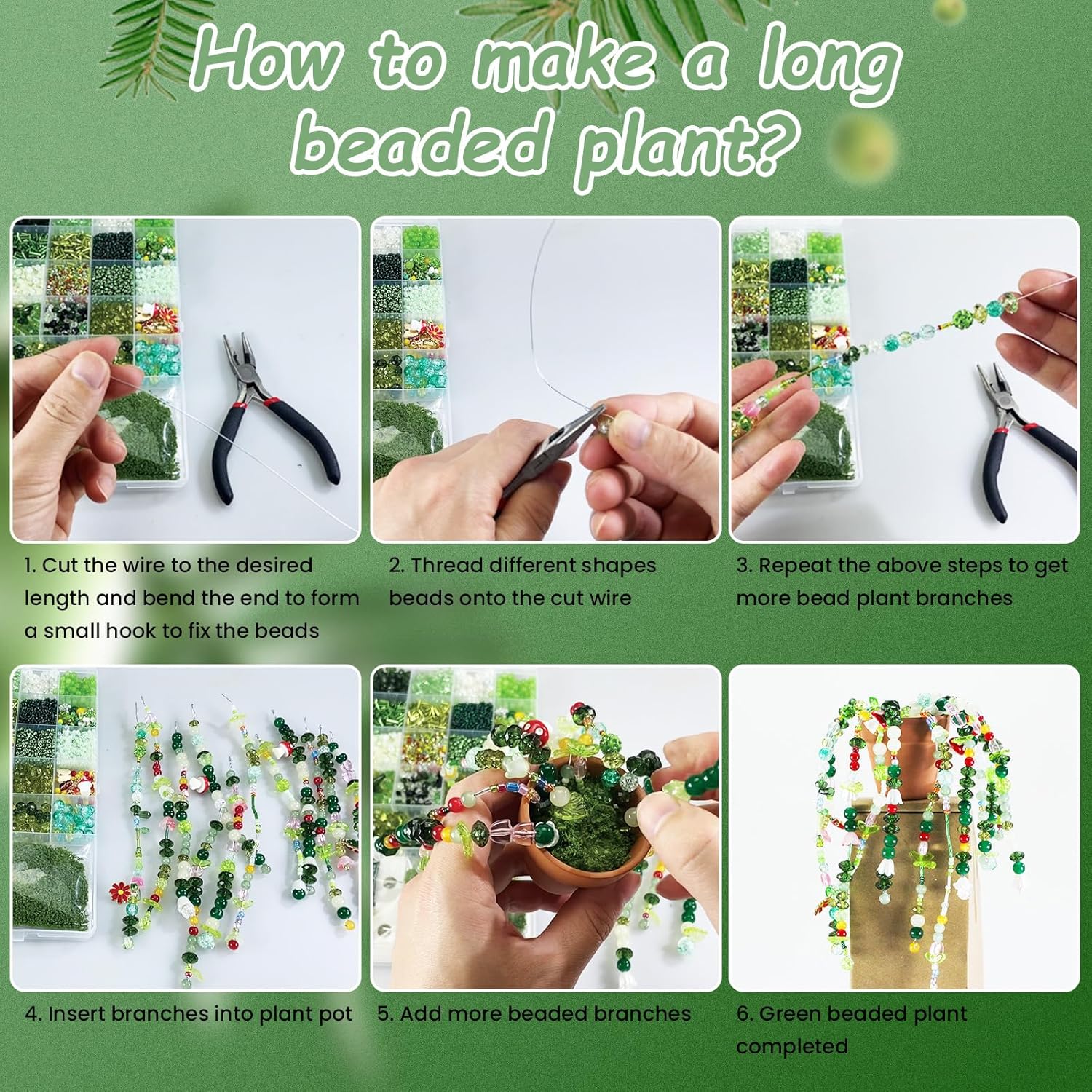 How to make a long beaded plant?

1. Cut the wire to the desired length and bend the end to form a small hook to fix the beads

2. Thread different shapes beads onto the cut wire

3. Repeat the above steps to get more bead plant branches

4. Insert branches into plant pot

5. Add more beaded branches

6. Green beaded plant completed