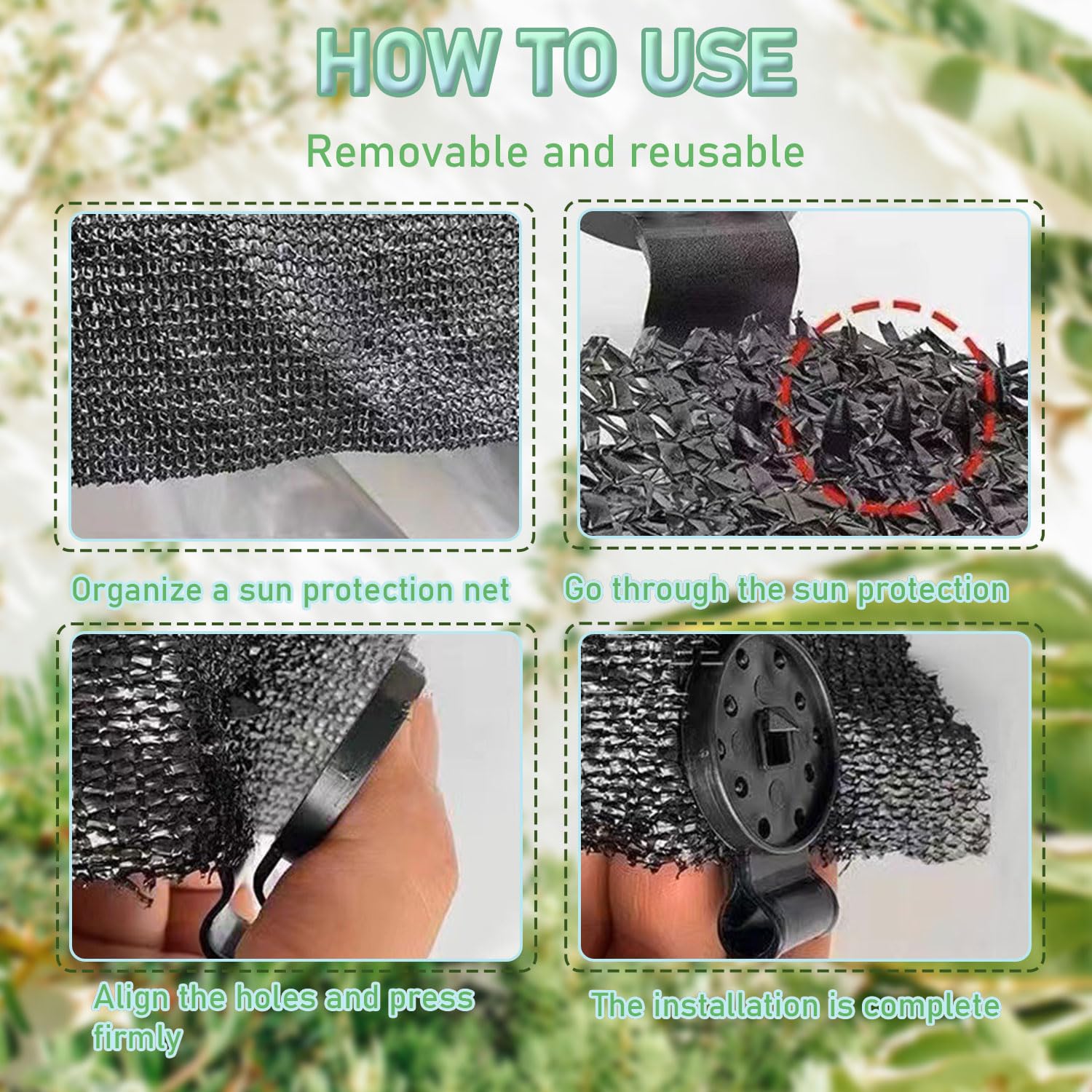 HOW TO USE

Removable and reusable

Organize a sun protection net

Go through the sun protection

Align the holes and press firmly

The installation is complete