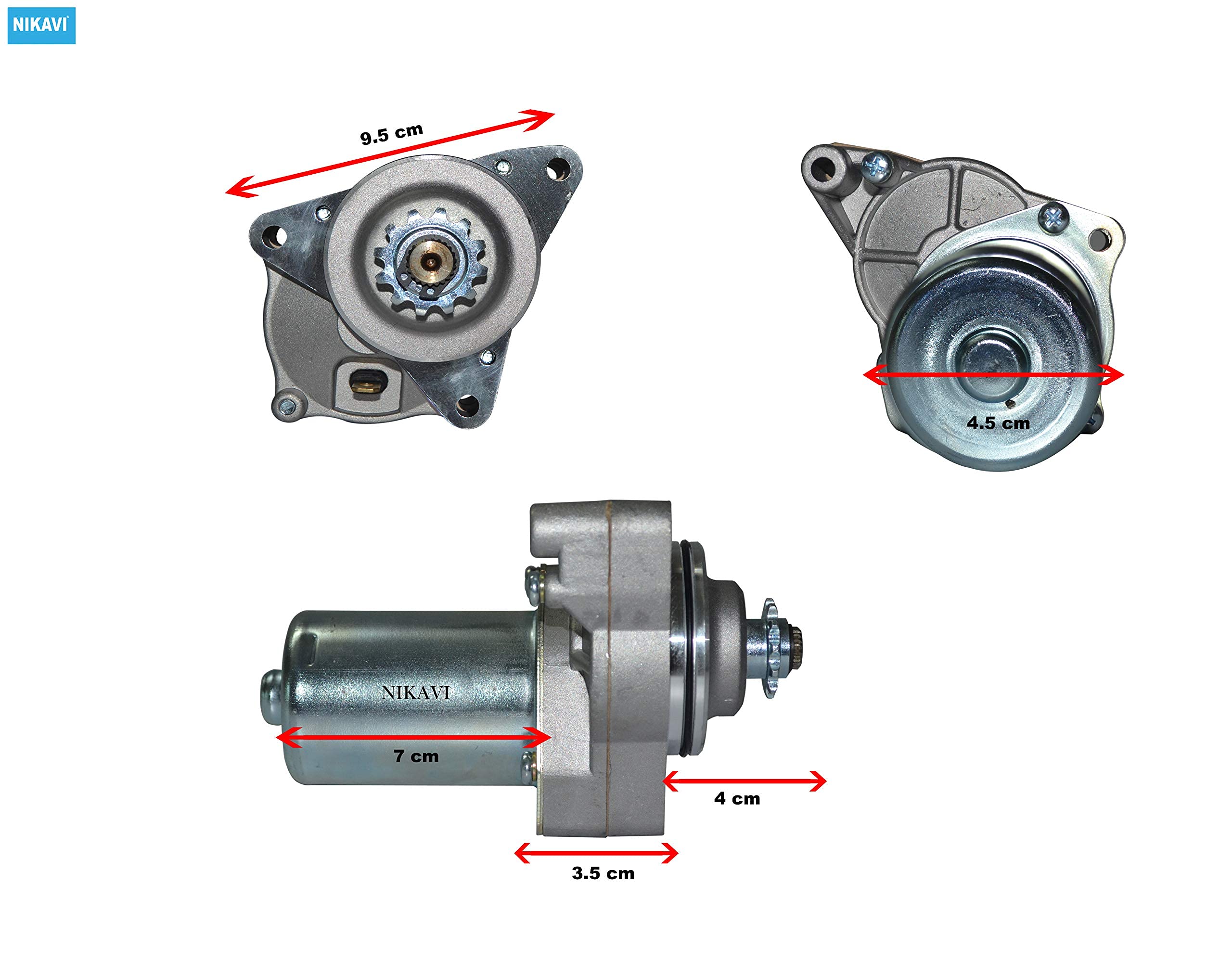 NIKAVI

9.5 cm

4.5 cm

NIKAVI

7 cm

4 cm

3.5 cm