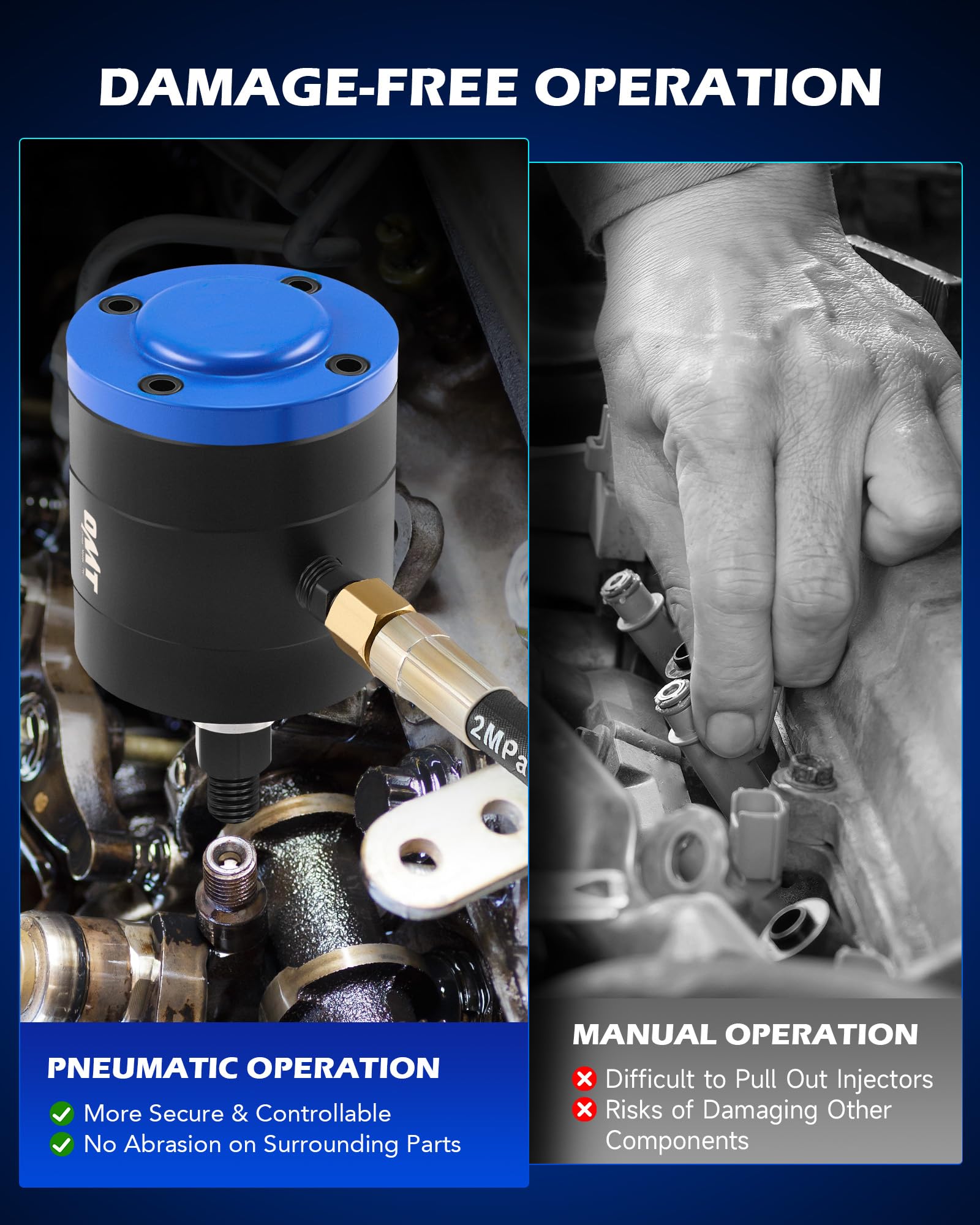 DAMAGE-FREE OPERATION

OMT

2MPa

PNEUMATIC OPERATION

More Secure & Controllable
No Abrasion on Surrounding Parts

MANUAL OPERATION

Difficult to Pull Out Injectors
Risks of Damaging Other Components