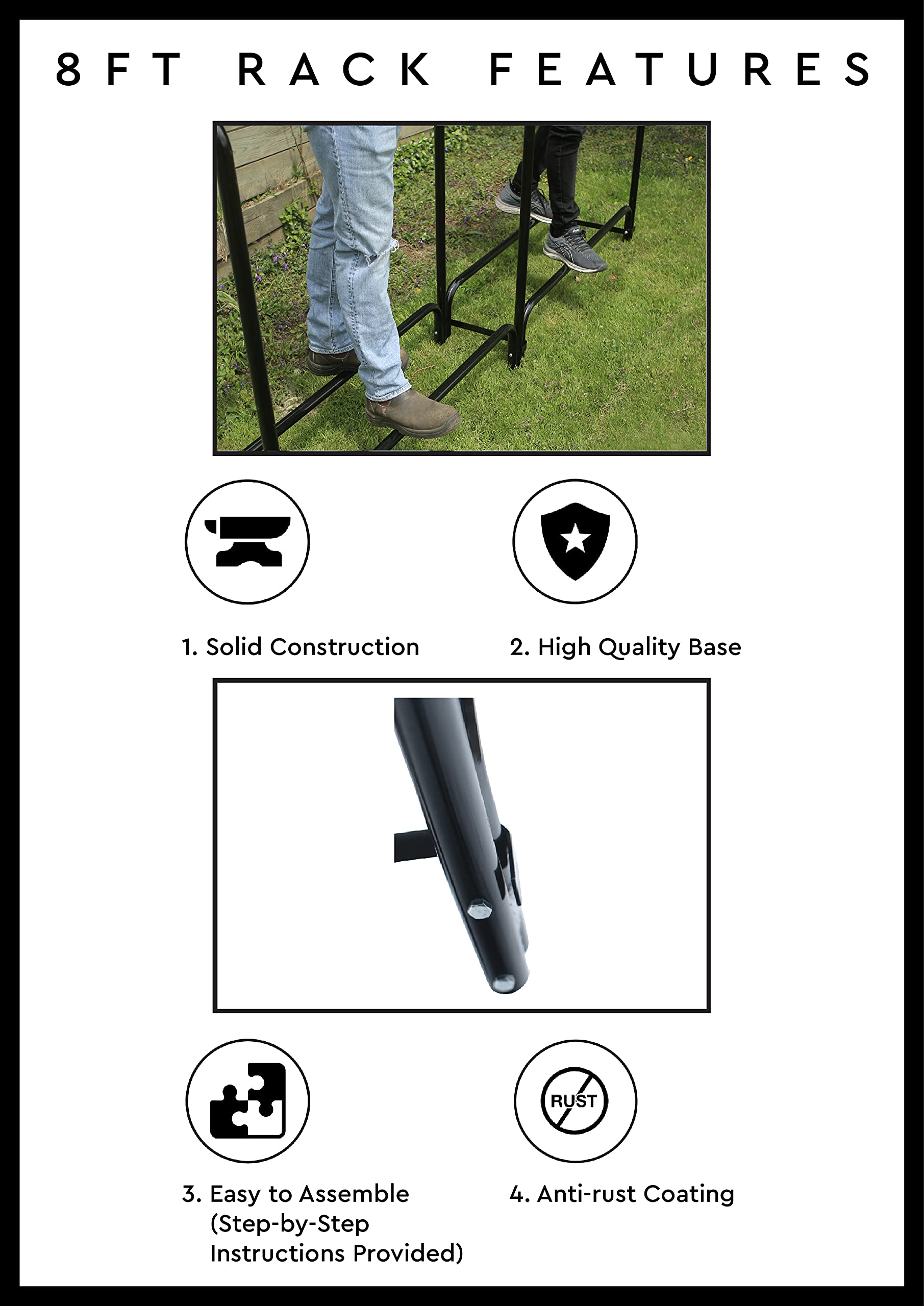 8FT RACK FEATURES

1. Solid Construction

2. High Quality Base

RUST

3. Easy to Assemble (Step-by-Step Instructions Provided)

4. Anti-rust Coating