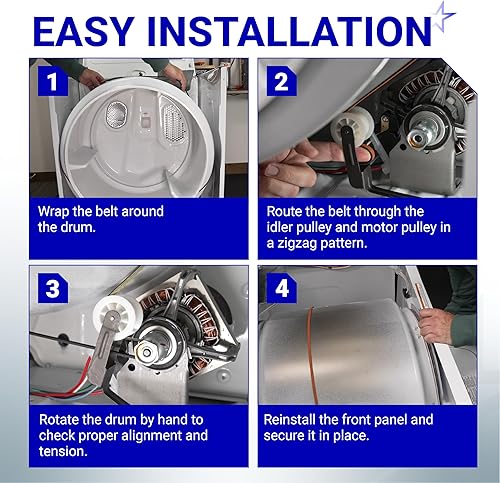 EASY INSTALLATION

1

Wrap the belt around the drum.

2

Route the belt through the idler pulley and motor pulley in a zigzag pattern.

3

Rotate the drum by hand to check proper alignment and tension.

4

Reinstall the front panel and secure it in place.