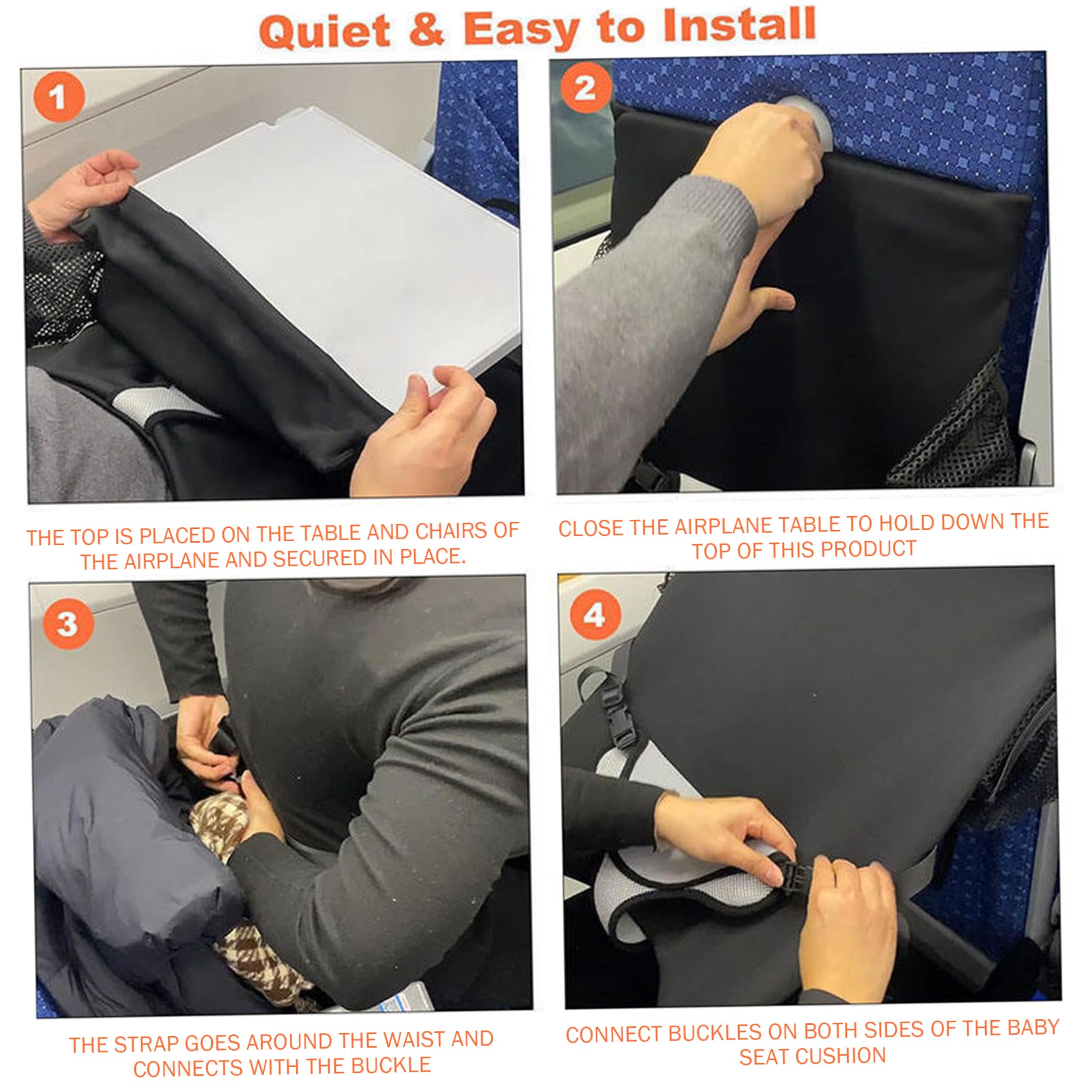 Quiet & Easy to Install

1

THE TOP IS PLACED ON THE TABLE AND CHAIRS OF THE AIRPLANE AND SECURED IN PLACE.

2

CLOSE THE AIRPLANE TABLE TO HOLD DOWN THE TOP OF THIS PRODUCT

3

THE STRAP GOES AROUND THE WAIST AND CONNECTS WITH THE BUCKLE

4

CONNECT BUCKLES ON BOTH SIDES OF THE BABY SEAT CUSHION