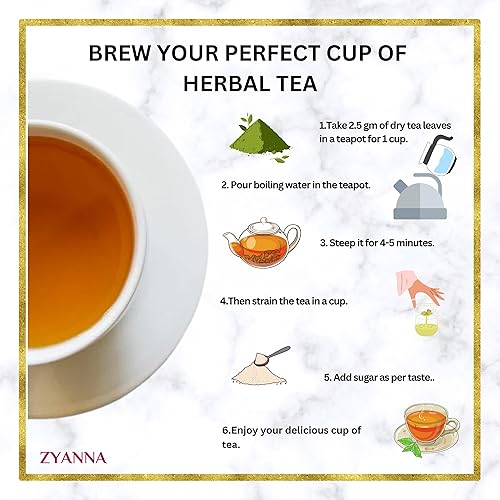 BREW YOUR PERFECT CUP OF HERBAL TEA

1.Take 2.5 gm of dry tea leaves in a teapot for 1 cup.

2. Pour boiling water in the teapot.

3. Steep it for 4-5 minutes.

4.Then strain the tea in a cup.

5. Add sugar as per taste..

6.Enjoy your delicious cup of tea.

ZYANNA