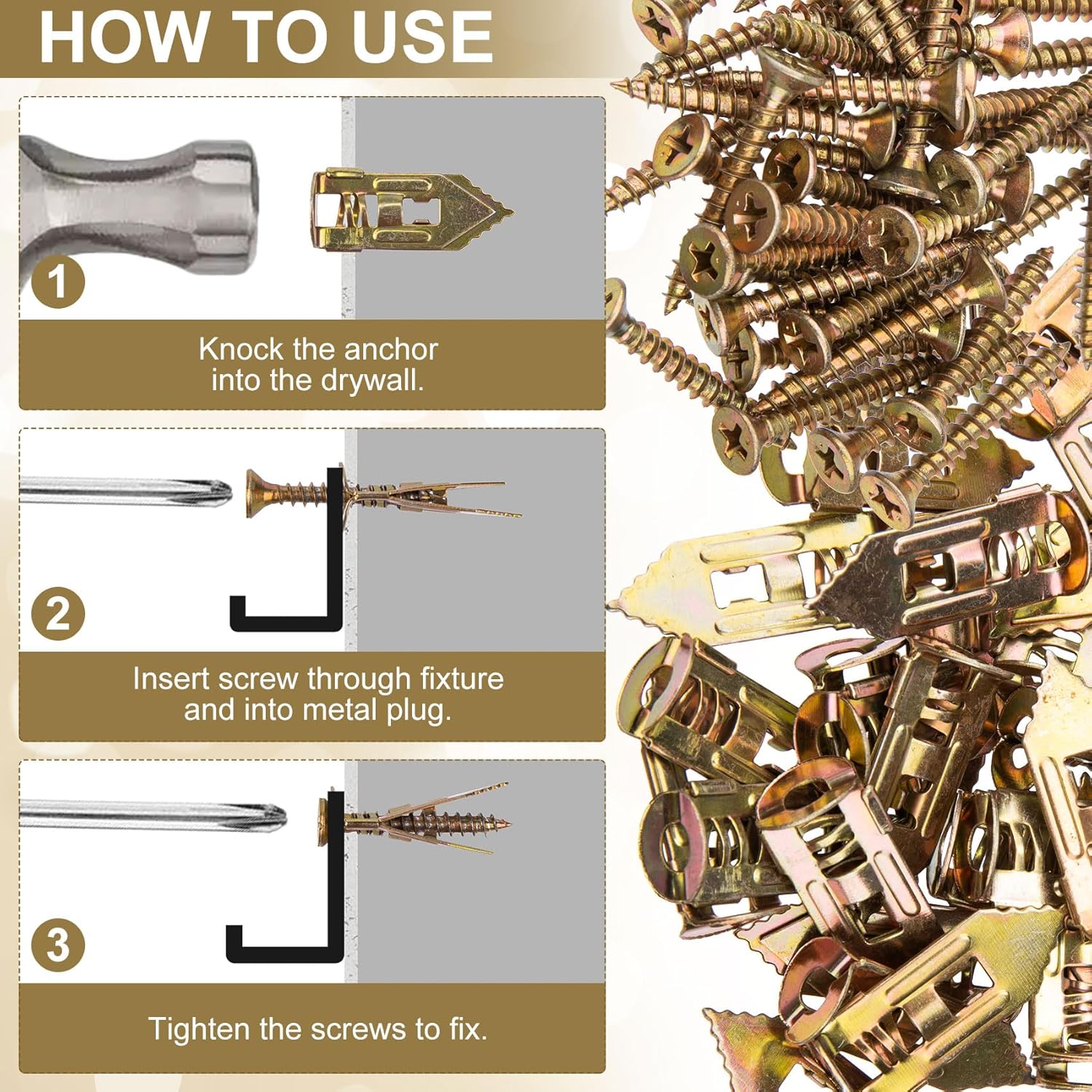 HOW TO USE

1

Knock the anchor into the drywall.

2

Insert screw through fixture and into metal plug.

3

Tighten the screws to fix.