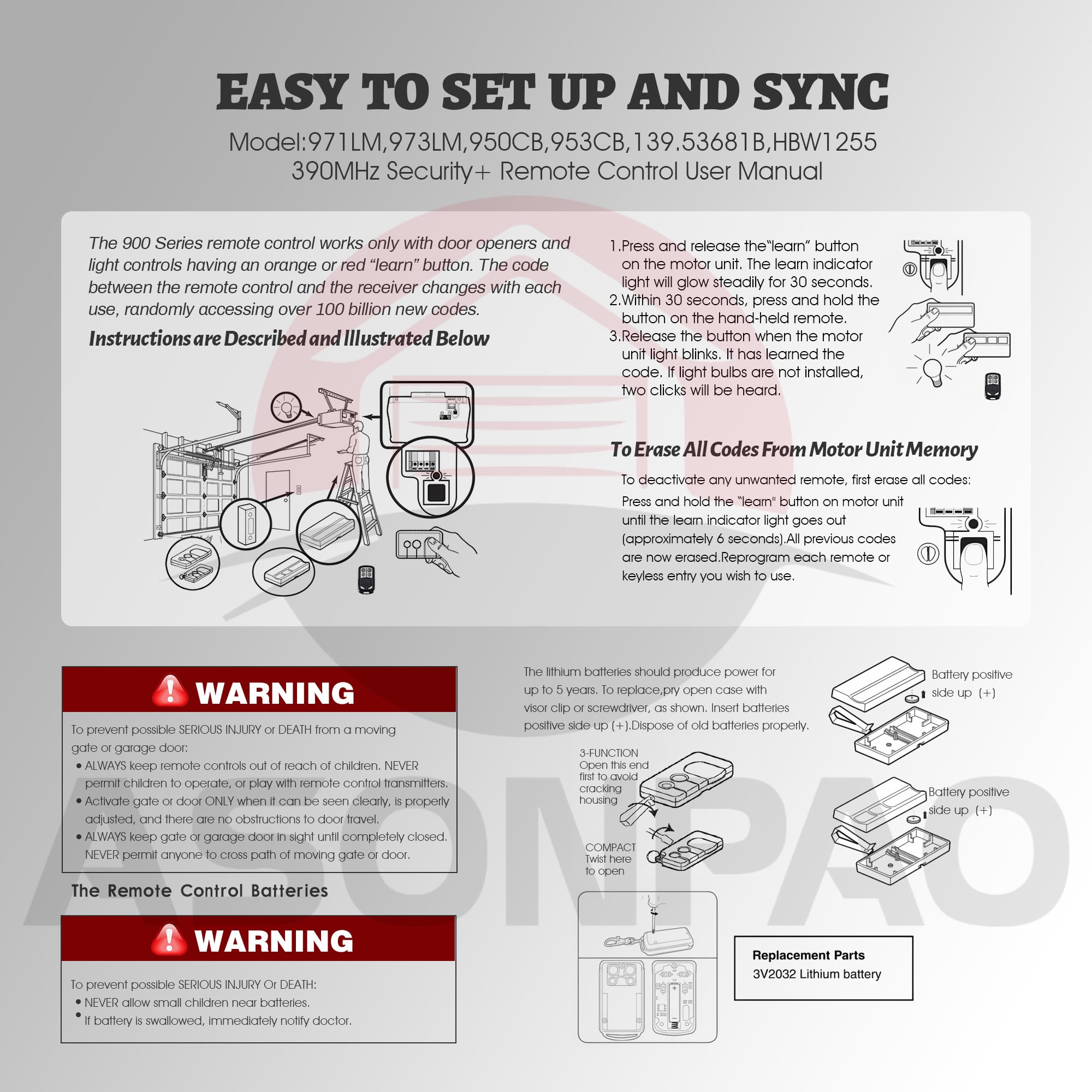 EASY TO SET UP AND SYNC

Model:971LM,973LM,950CB,953CB,139.53681B,HBW1255
390MHz Security+ Remote Control User Manual

The 900 Series remote control works only with door openers and light controls having an orange or red "learn" button. The code between the remote control and the receiver changes with each use, randomly accessing over 100 billion new codes.

Instructions are Described and Illustrated Below

1.Press and release the"learn" button on the motor unit. The learn indicator light will glow steadily for 30 seconds.
2.Within 30 seconds, press and hold the button on the hand-held remote.
3.Release the button when the motor unit light blinks. It has learned the code. If light bulbs are not installed, two clicks will be heard.

To Erase All Codes From Motor Unit Memory

To deactivate any unwanted remote, first erase all codes:
Press and hold the "learn" button on motor unit until the learn indicator light goes out (approximately 6 seconds).All previous codes are now erased.Reprogram each remote or keyless entry you wish to use.

WARNING

To prevent possible SERIOUS INJURY or DEATH from a moving gate or garage door:
• ALWAYS keep remote controls out of reach of children. NEVER permit children to operate, or play with remote control transmitters.
• Activate gate or door ONLY when it can be seen clearly, is properly adjusted, and there are no obstructions to door travel.
• ALWAYS keep gate or garage door in sight until completely closed. NEVER permit anyone to cross path of moving gate or door.

The Remote Control Batteries

WARNING

To prevent possible SERIOUS INJURY Or DEATH:
• NEVER allow small children near batteries.
• If battery is swallowed, immediately notify doctor.

The lithium batteries should produce power for up to 5 years. To replace,pry open case with visor clip or screwdriver, as shown. Insert batteries positive side up (+).Dispose of old batteries properly.

Battery positive side up (+)

3-FUNCTION
Open this end first to avoid cracking housing

Battery positive side up (+)

COMPACT
Twist here to open

Replacement Parts
3V2032 Lithium battery

ASONPAO