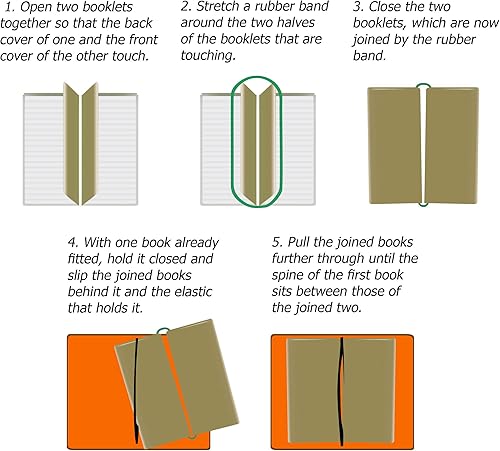 1. Open two booklets together so that the back cover of one and the front cover of the other touch.

2. Stretch a rubber band around the two halves of the booklets that are touching.

3. Close the two booklets, which are now joined by the rubber band.

4. With one book already fitted, hold it closed and slip the joined books behind it and the elastic that holds it.

5. Pull the joined books further through until the spine of the first book sits between those of the joined two.