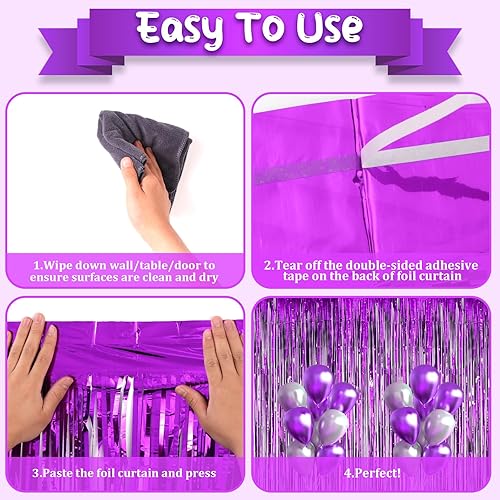 Easy To Use

1.Wipe down wall/table/door to ensure surfaces are clean and dry

2.Tear off the double-sided adhesive tape on the back of foil curtain

3.Paste the foil curtain and press

4.Perfect!