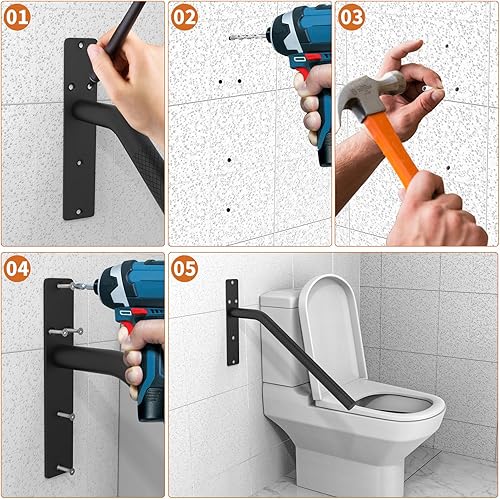 01

02

03

04

05