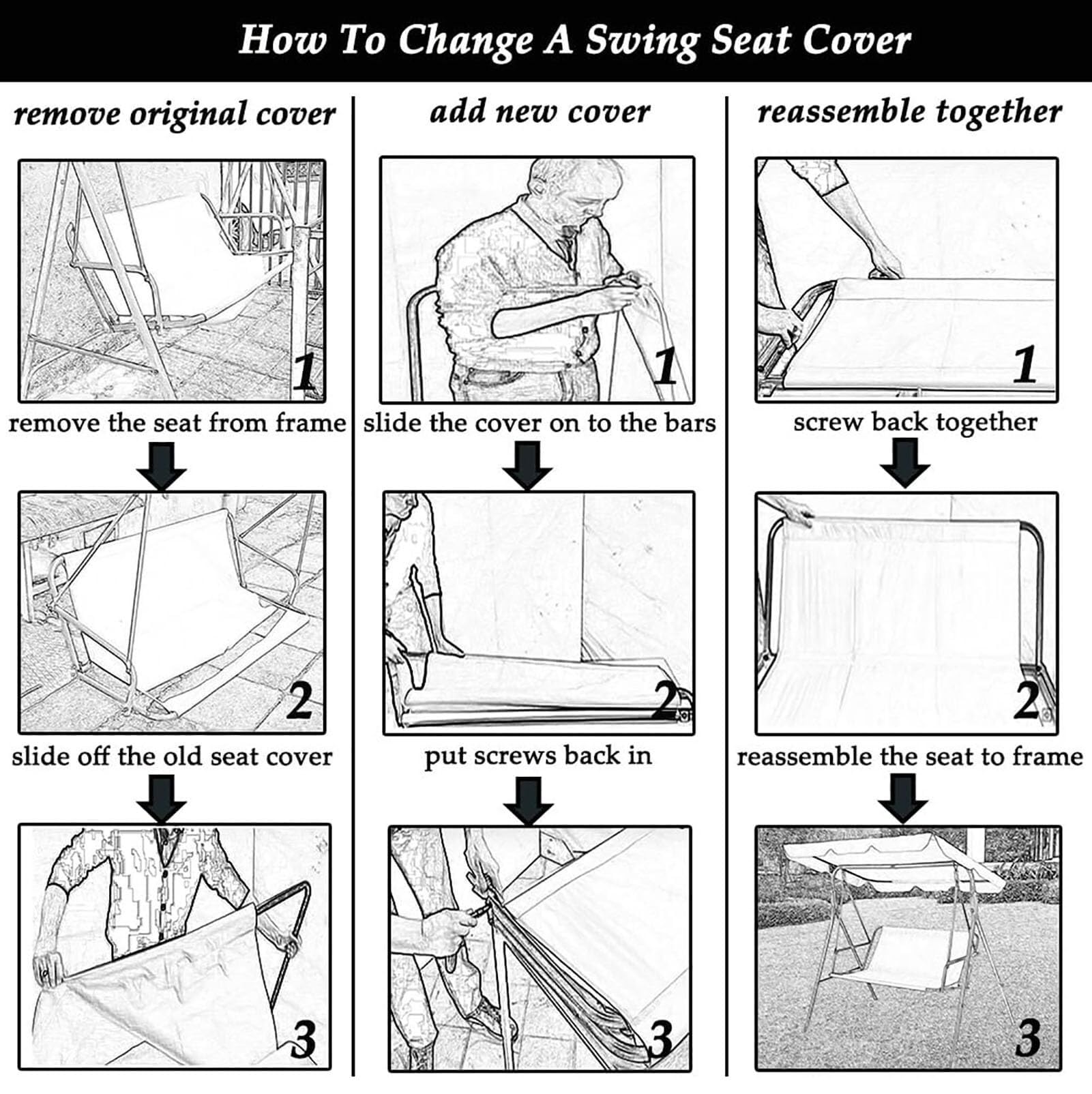 How To Change A Swing Seat Cover

remove original cover

1

remove the seat from frame

2

slide off the old seat cover

3

add new cover

1

slide the cover on to the bars

2

put screws back in

3

reassemble together

1

screw back together

2

reassemble the seat to frame

3