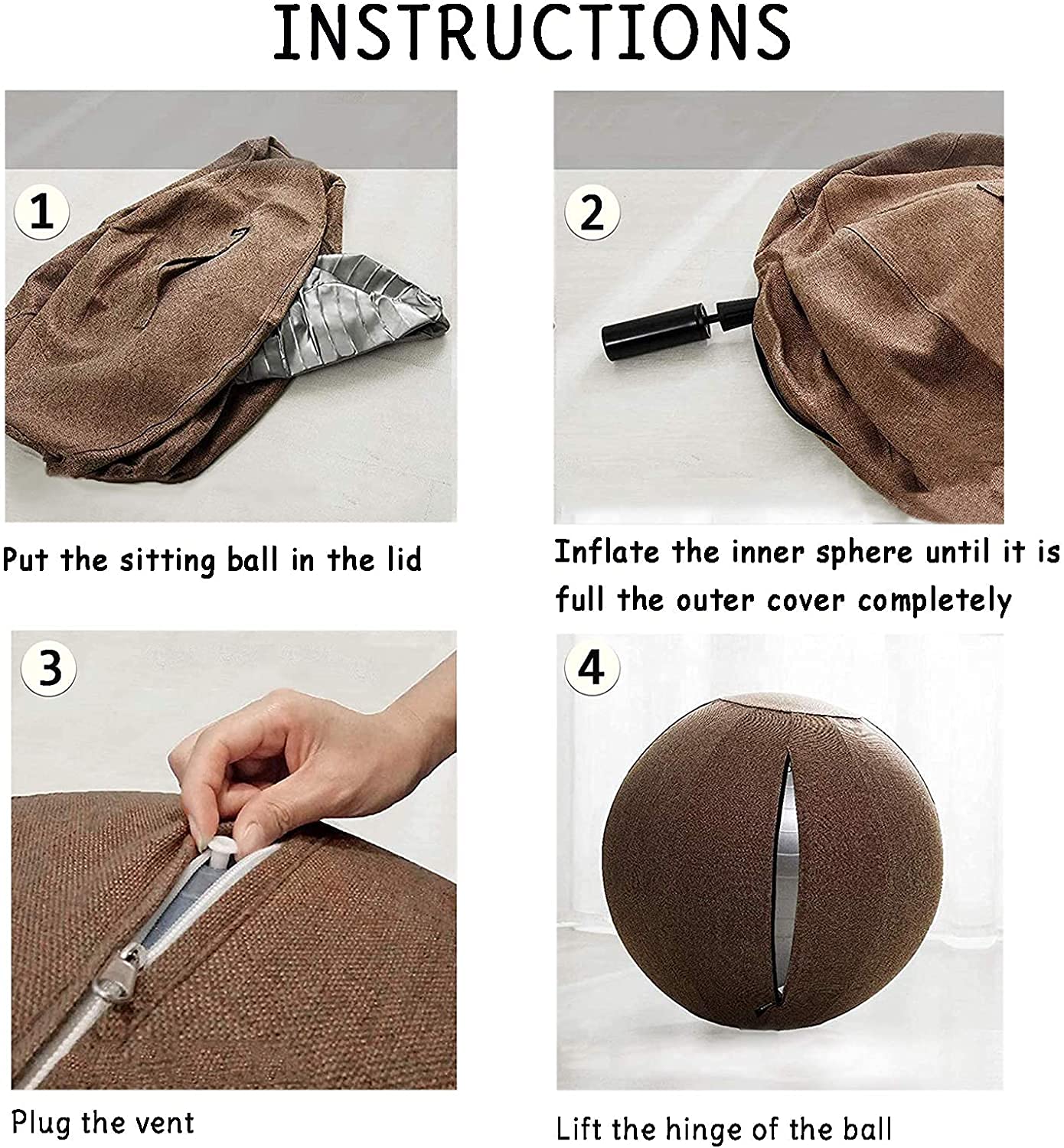 INSTRUCTIONS

1

Put the sitting ball in the lid

2

Inflate the inner sphere until it is full the outer cover completely

3

Plug the vent

4

Lift the hinge of the ball