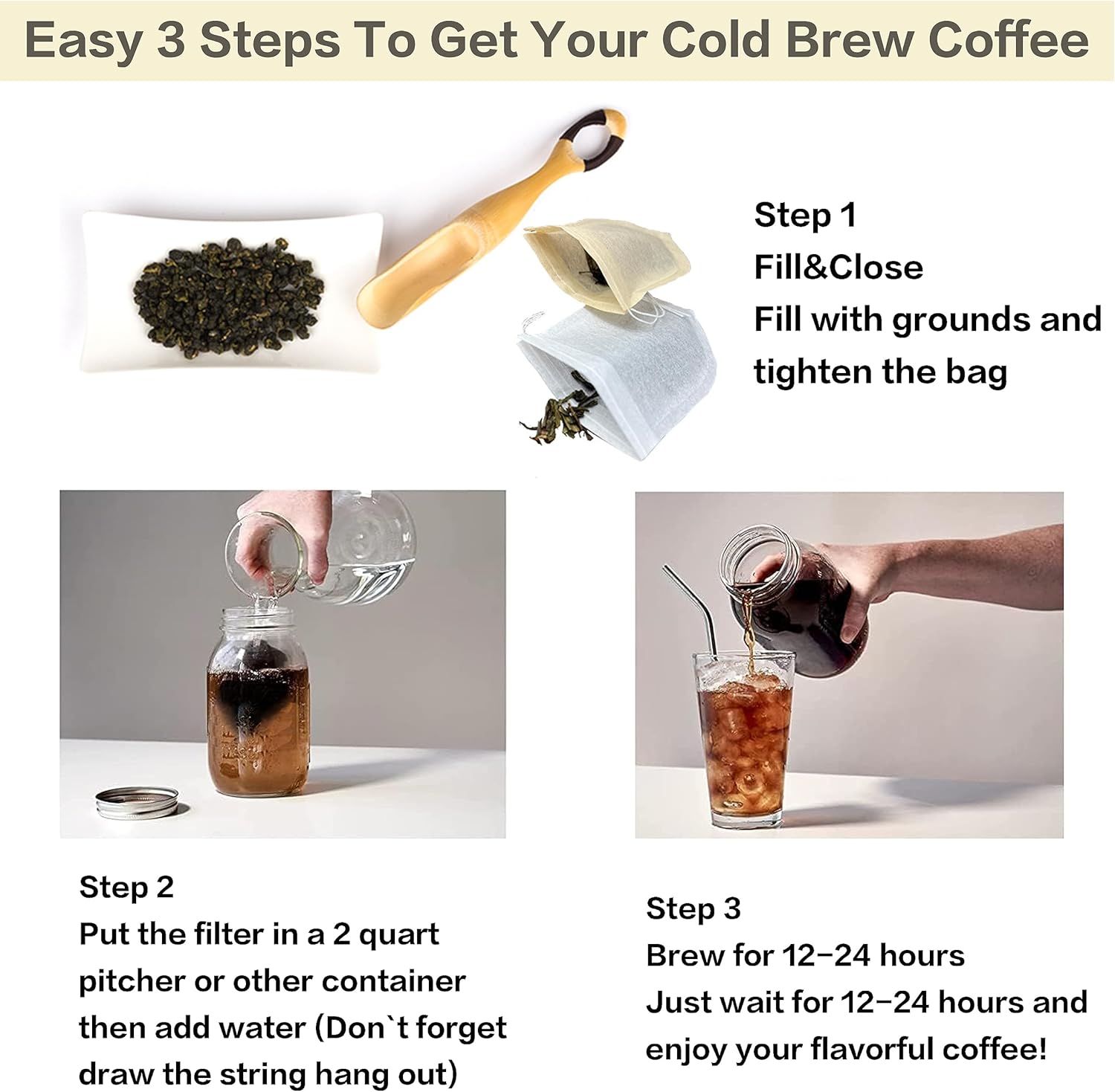 Easy 3 Steps To Get Your Cold Brew Coffee

Step 1
Fill&Close
Fill with grounds and tighten the bag

Step 2
Put the filter in a 2 quart pitcher or other container then add water (Don`t forget draw the string hang out)

Step 3
Brew for 12-24 hours
Just wait for 12-24 hours and enjoy your flavorful coffee!