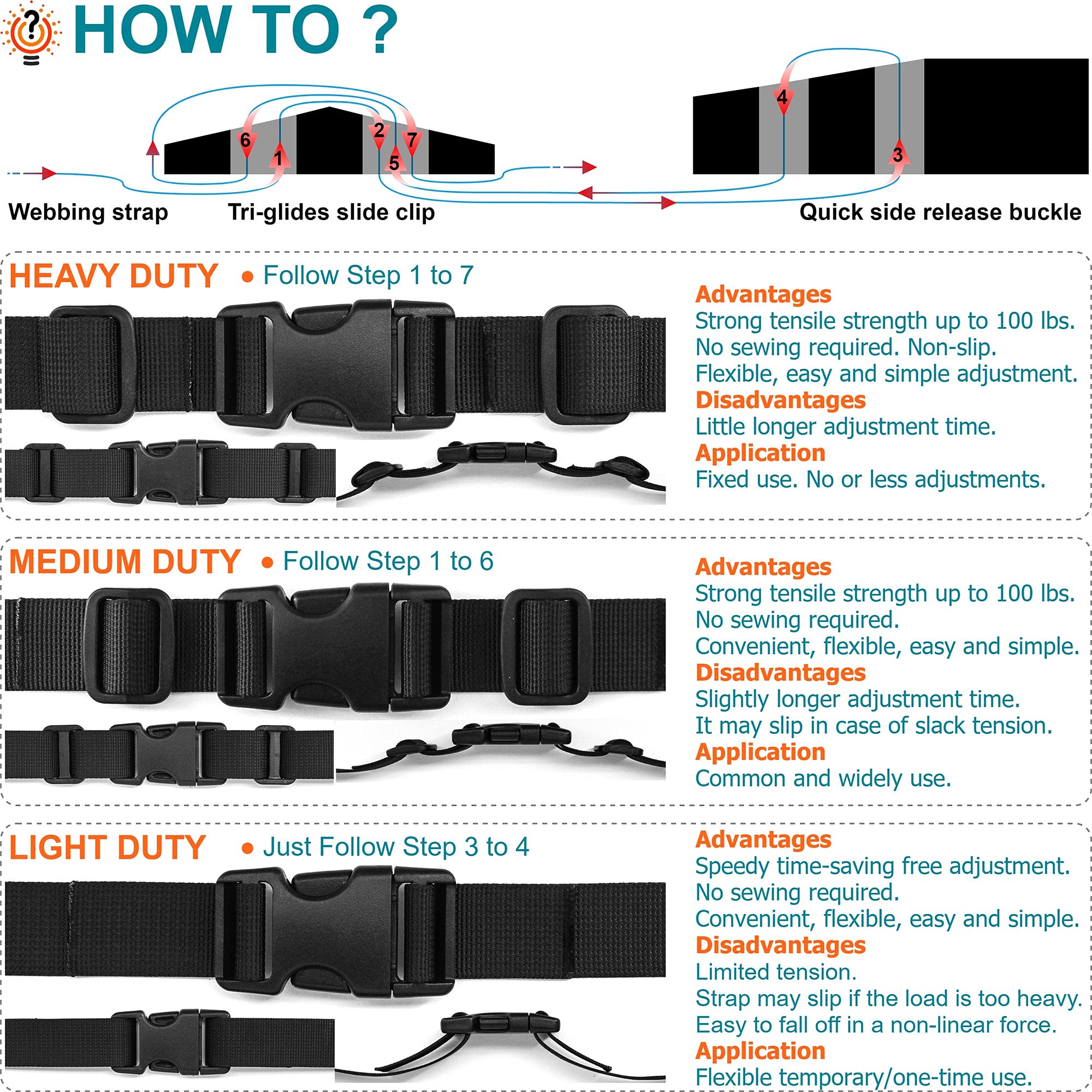 HOW TO ?

6 1 2 7 5 4 3

Webbing strap Tri-glides slide clip Quick side release buckle

HEAVY DUTY • Follow Step 1 to 7

Advantages
Strong tensile strength up to 100 lbs.
No sewing required. Non-slip.
Flexible, easy and simple adjustment.
Disadvantages
Little longer adjustment time.
Application
Fixed use. No or less adjustments.

MEDIUM DUTY • Follow Step 1 to 6

Advantages
Strong tensile strength up to 100 lbs.
No sewing required.
Convenient, flexible, easy and simple.
Disadvantages
Slightly longer adjustment time.
It may slip in case of slack tension.
Application
Common and widely use.

LIGHT DUTY • Just Follow Step 3 to 4

Advantages
Speedy time-saving free adjustment.
No sewing required.
Convenient, flexible, easy and simple.
Disadvantages
Limited tension.
Strap may slip if the load is too heavy.
Easy to fall off in a non-linear force.
Application
Flexible temporary/one-time use.