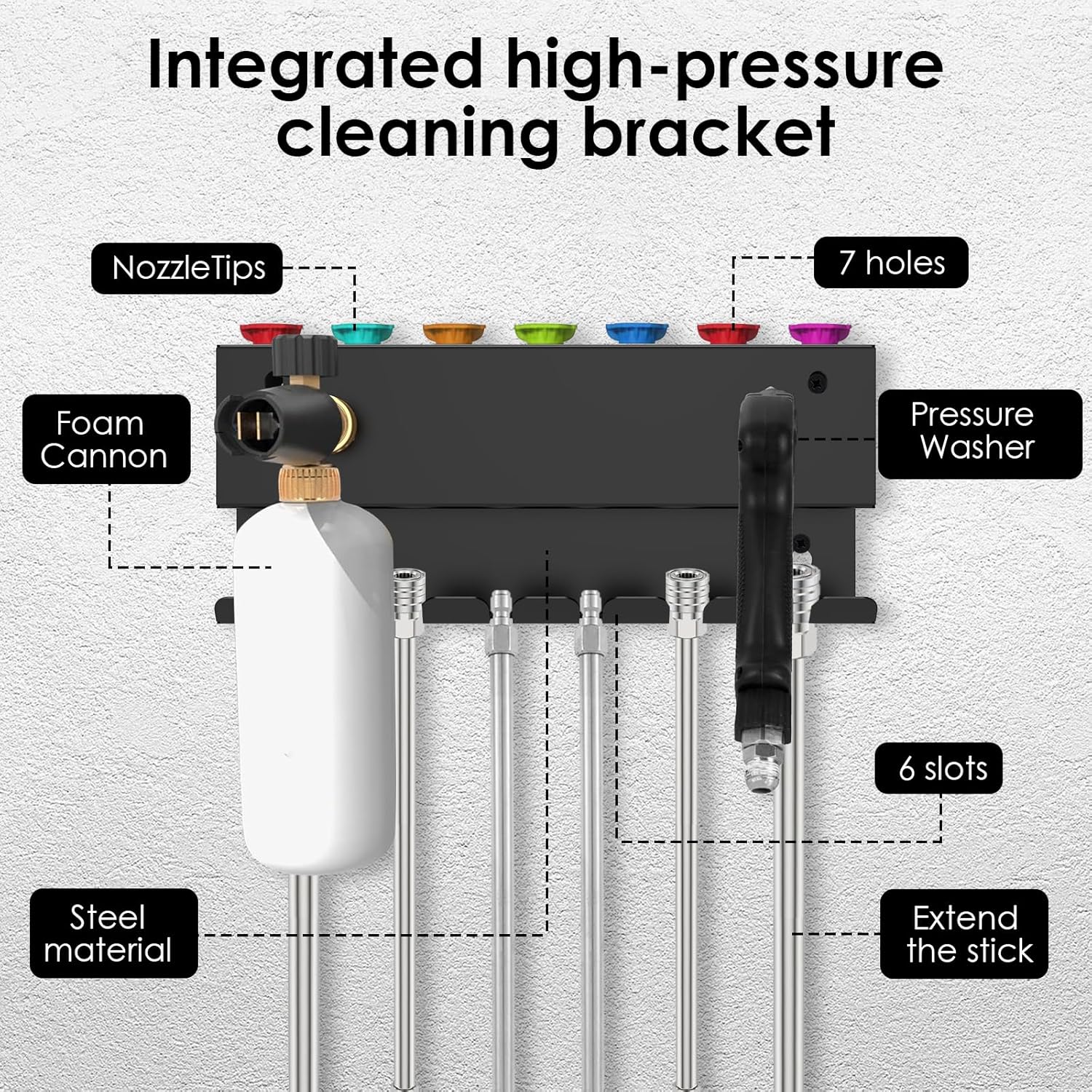 Integrated high-pressure cleaning bracket

NozzleTips

7 holes

Foam Cannon

Pressure Washer

6 slots

Steel material

Extend the stick