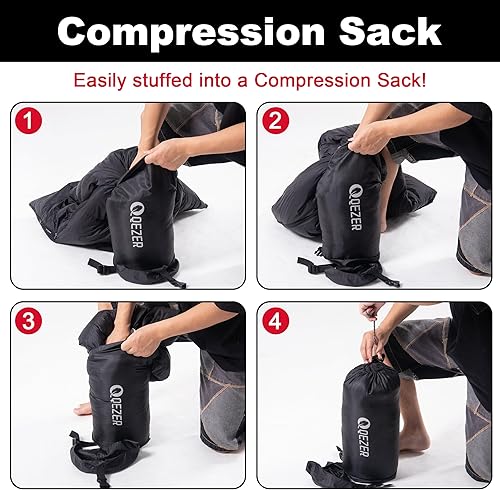 Compression Sack

Easily stuffed into a Compression Sack!

1

QEZER

2

QEZER

3

QEZER

4

QEZER