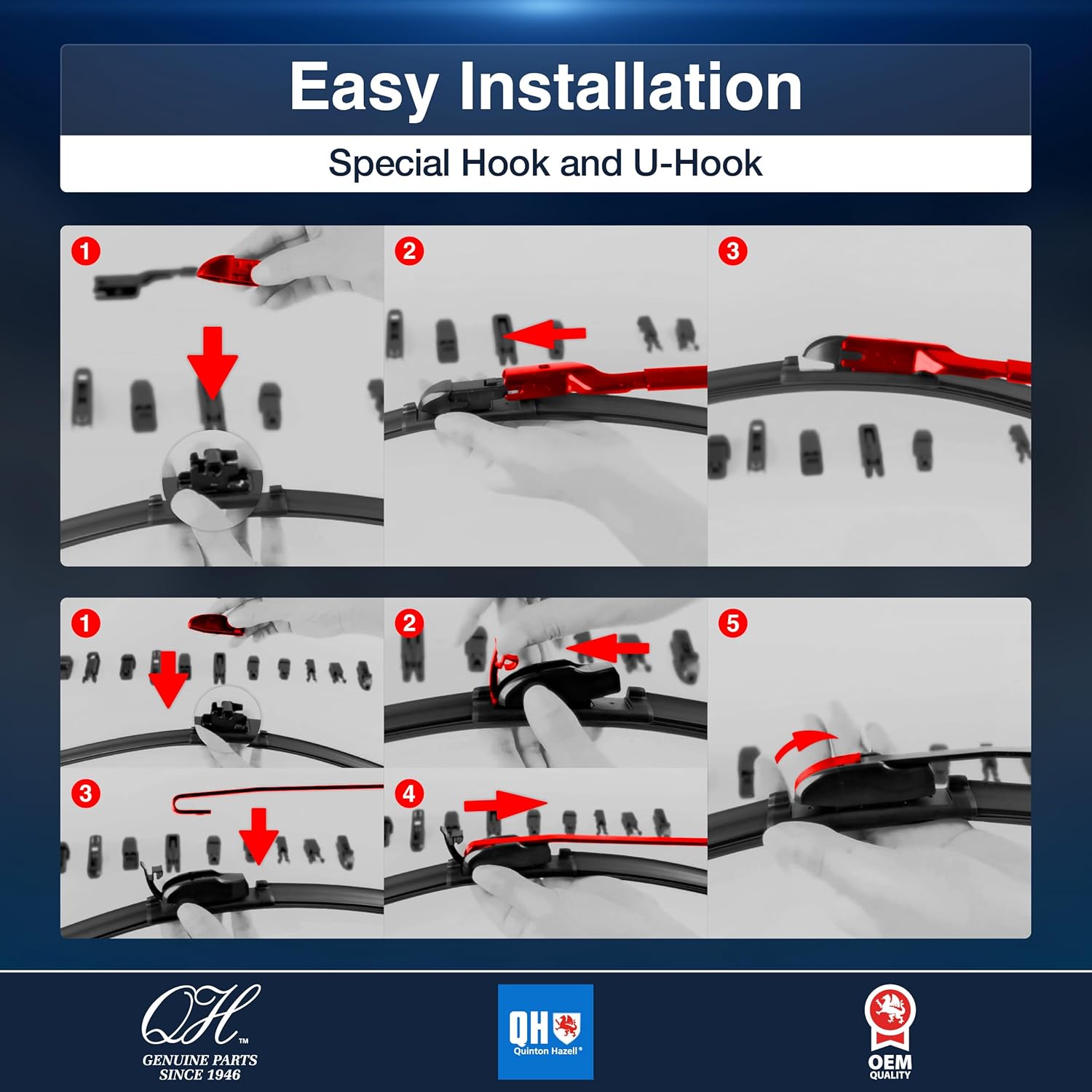 Easy Installation

Special Hook and U-Hook

1

2

3

1

2

5

3

4

QH™
GENUINE PARTS
SINCE 1946

QH
Quinton Hazell®

OEM
QUALITY