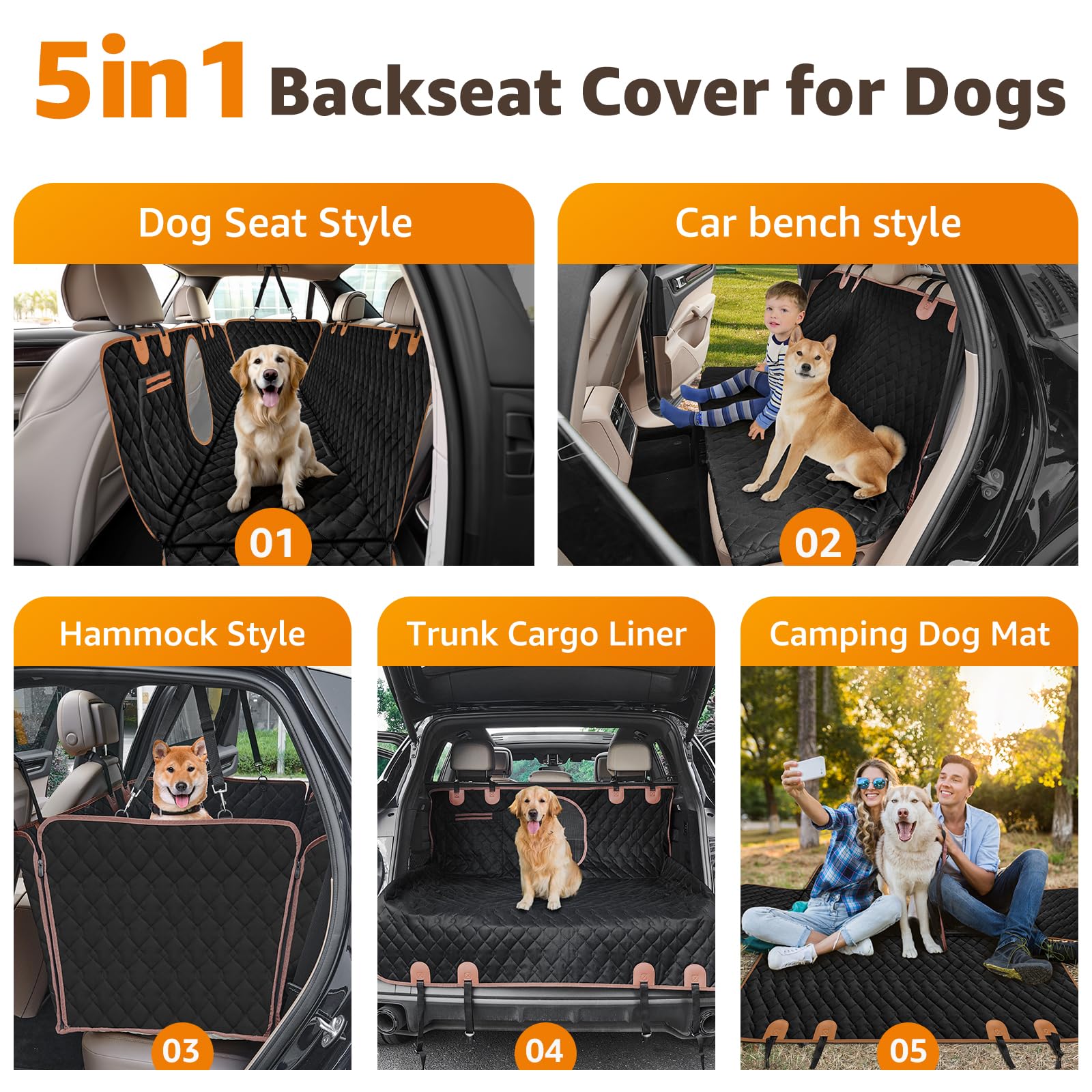 5in1 Backseat Cover for Dogs

Dog Seat Style

01

Car bench style

02

Hammock Style

03

Trunk Cargo Liner

04

Camping Dog Mat

05