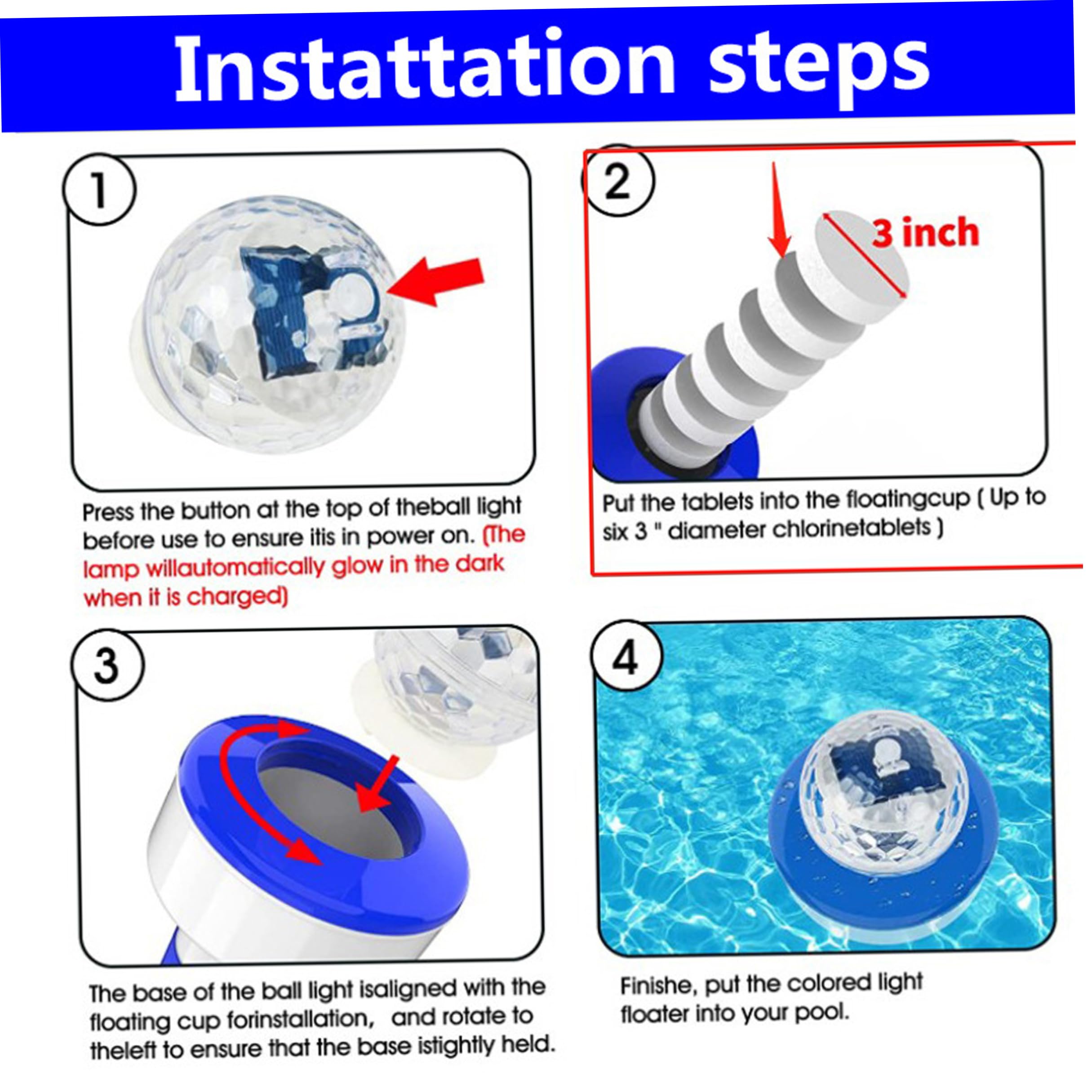 Instattation steps

1

Press the button at the top of theball light before use to ensure itis in power on. (The lamp willautomatically glow in the dark when it is charged)

2

3 inch

Put the tablets into the floatingcup ( Up to six 3 " diameter chlorinetablets )

3

The base of the ball light isaligned with the floating cup forinstallation, and rotate to theleft to ensure that the base istightly held.

4

Finishe, put the colored light floater into your pool.