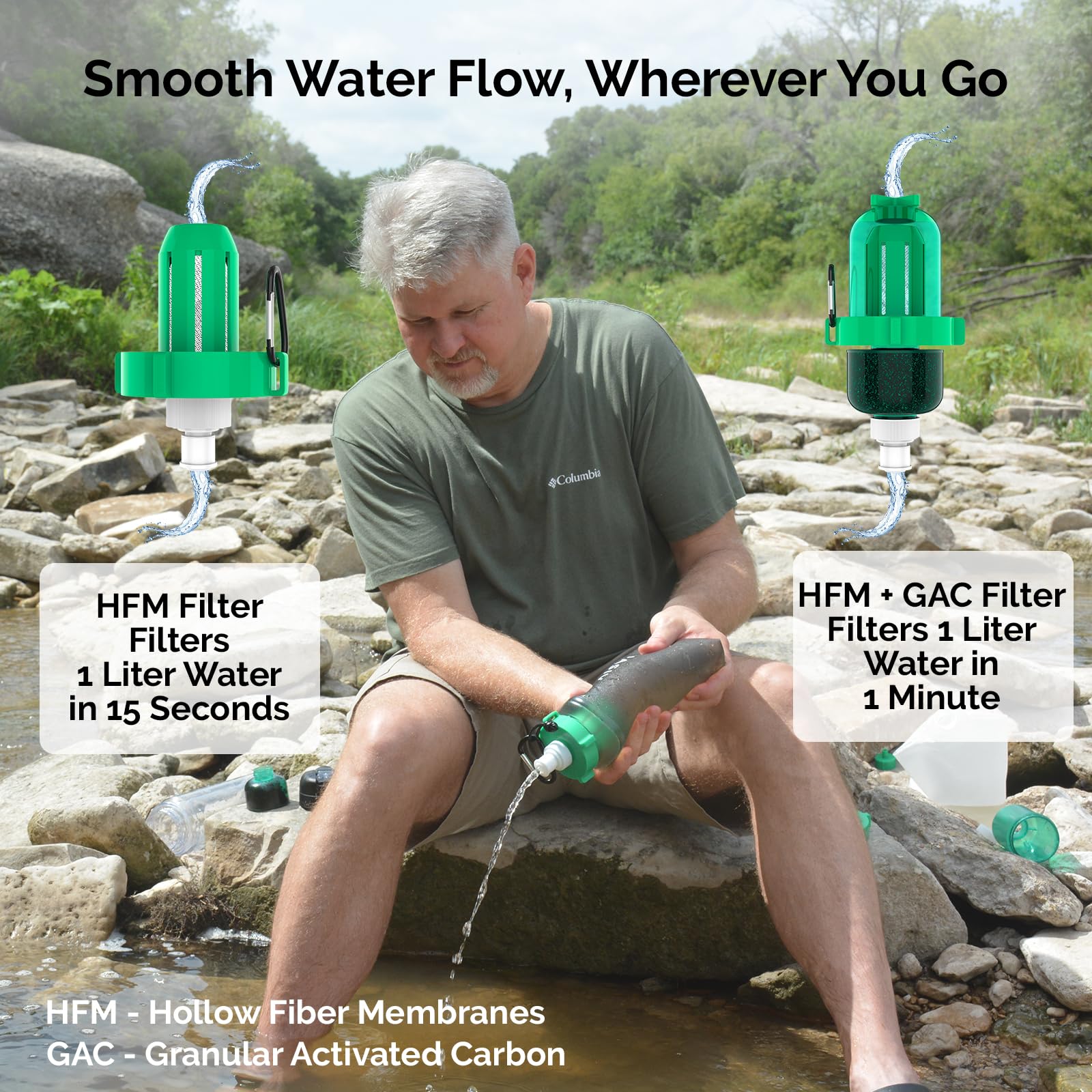 Smooth Water Flow, Wherever You Go

HFM Filter Filters 1 Liter Water in 15 Seconds

Columbia

HFM + GAC Filter Filters 1 Liter Water in 1 Minute

HFM - Hollow Fiber Membranes
GAC - Granular Activated Carbon