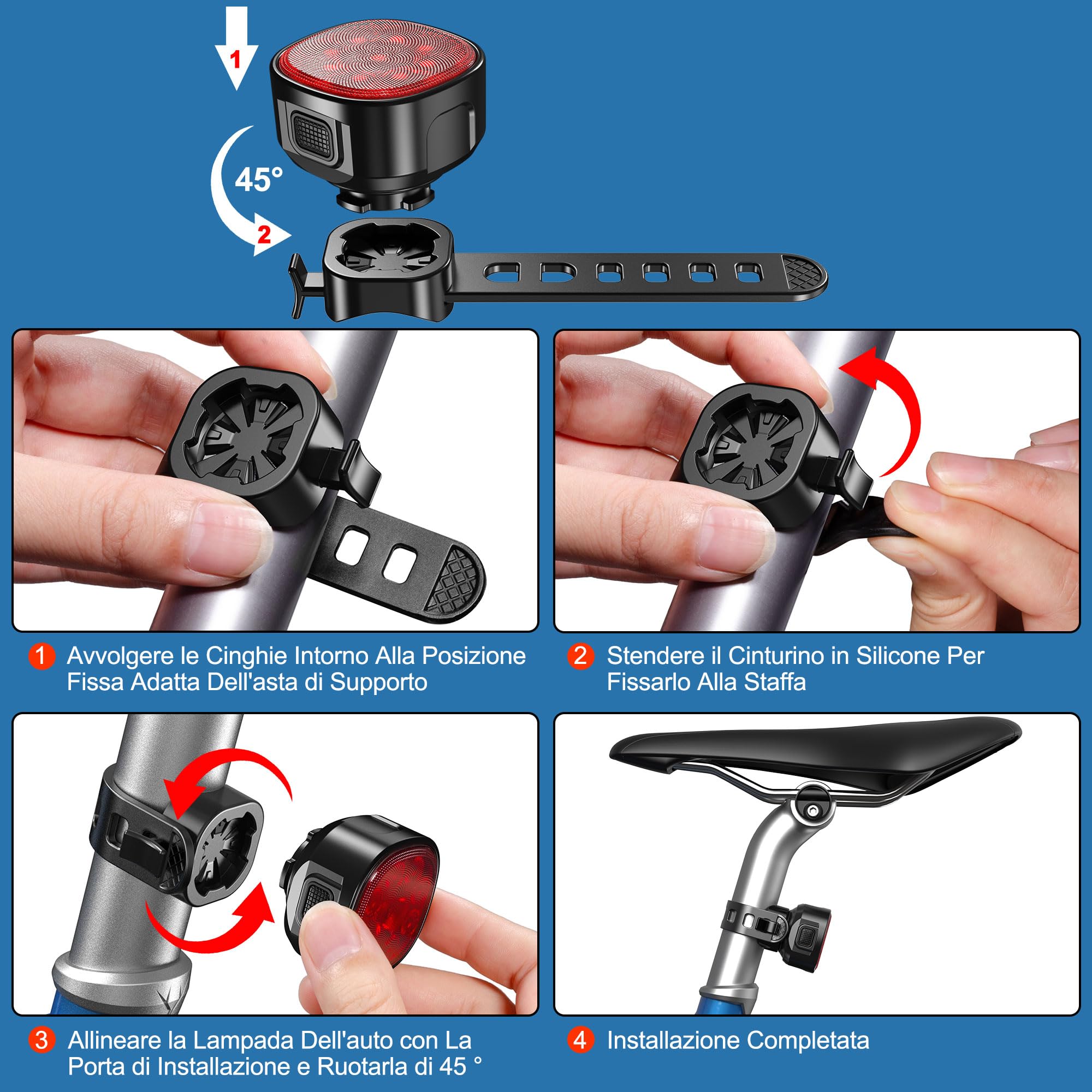 1

45°

2

1 Avvolgere le Cinghie Intorno Alla Posizione Fissa Adatta Dell'asta di Supporto

2 Stendere il Cinturino in Silicone Per Fissarlo Alla Staffa

3 Allineare la Lampada Dell'auto con La Porta di Installazione e Ruotarla di 45 °

4 Installazione Completata